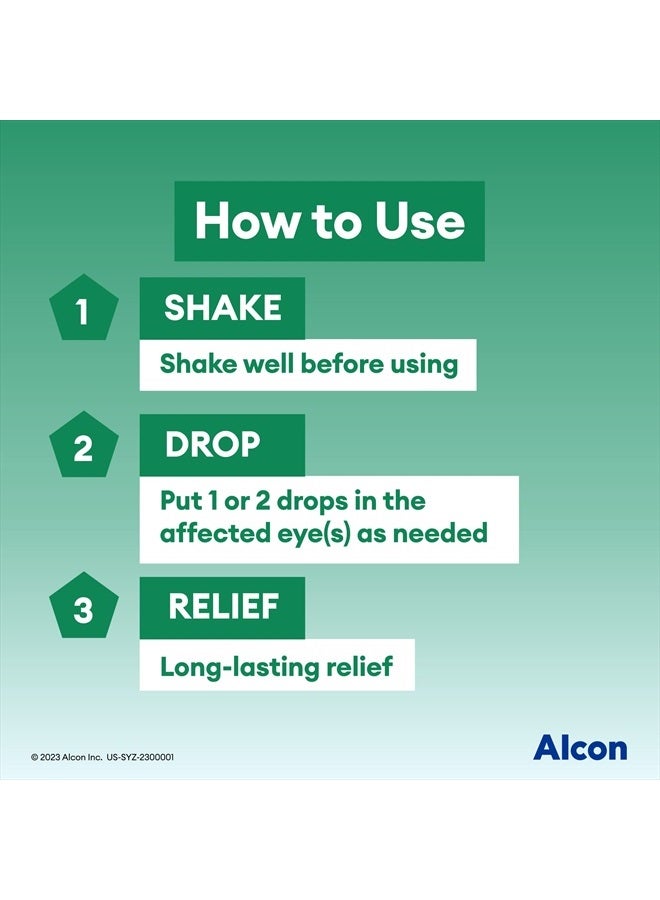 How to Use

1 SHAKE

Shake well before using

2 DROP

Put 1 or 2 drops in the affected eye(s) as needed

3 RELIEF

Long-lasting relief

© 2023 Alcon Inc. US-SYZ-2300001

Alcon