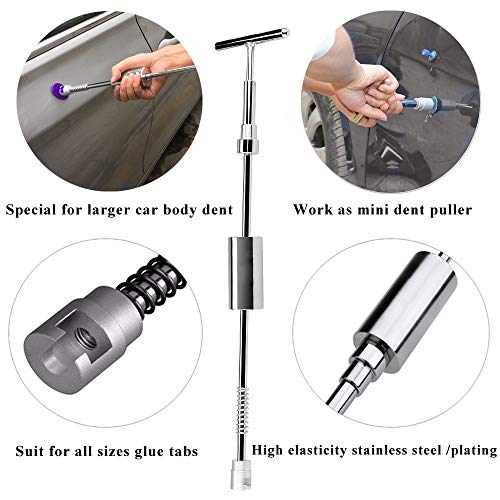 Special for larger car body dent

Work as mini dent puller

Suit for all sizes glue tabs

High elasticity stainless steel /plating