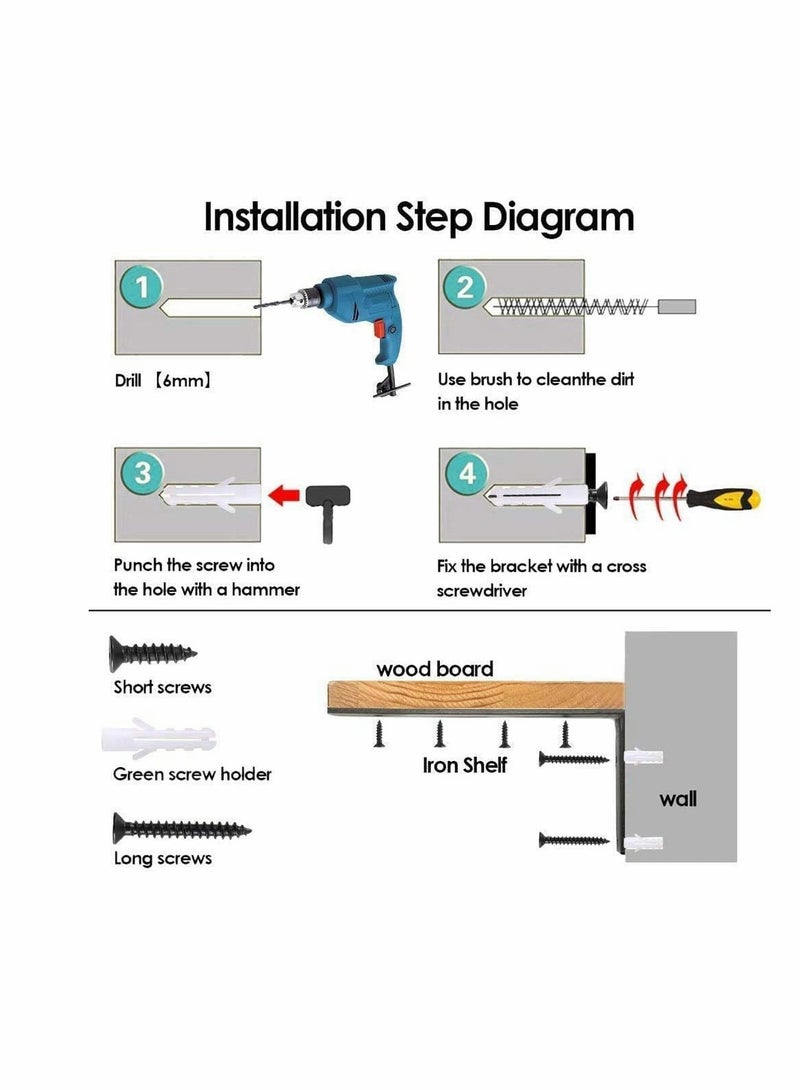 Installation Step Diagram

1

Drill 【6mm】

2

Use brush to cleanthe dirt in the hole

3

Punch the screw into the hole with a hammer

4

Fix the bracket with a cross screwdriver

Short screws

Green screw holder

Long screws

wood board

Iron Shelf

wall