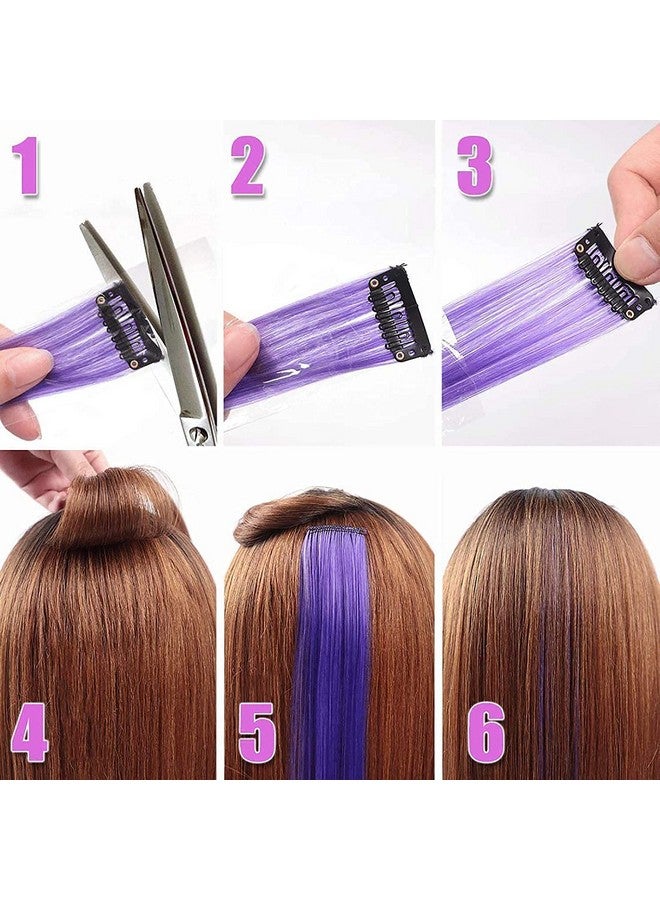 1
2
3
4
5
6