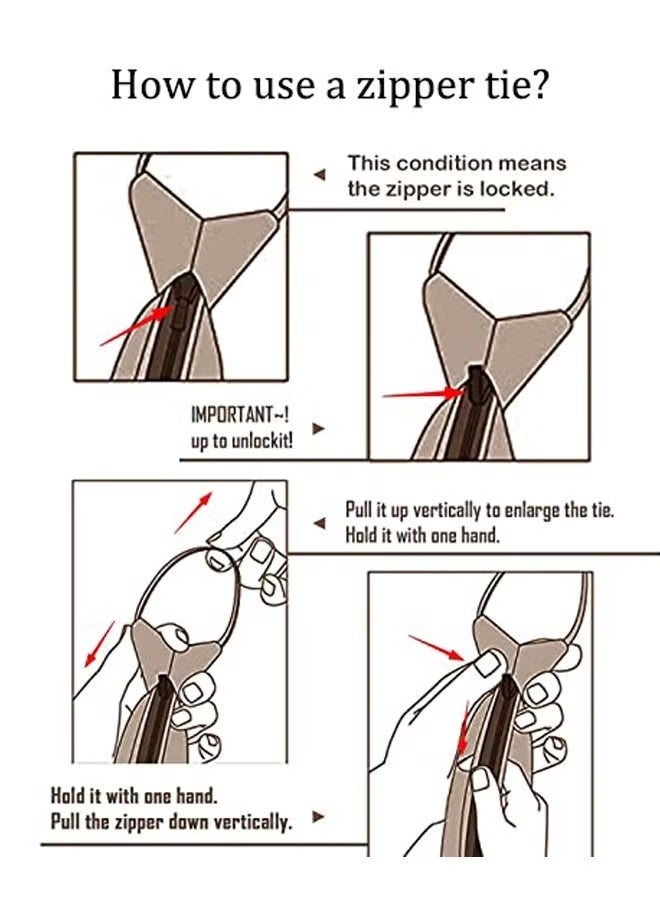 How to use a zipper tie?

This condition means the zipper is locked.

IMPORTANT~! up to unlockit!

Pull it up vertically to enlarge the tie. Hold it with one hand.

Hold it with one hand. Pull the zipper down vertically.