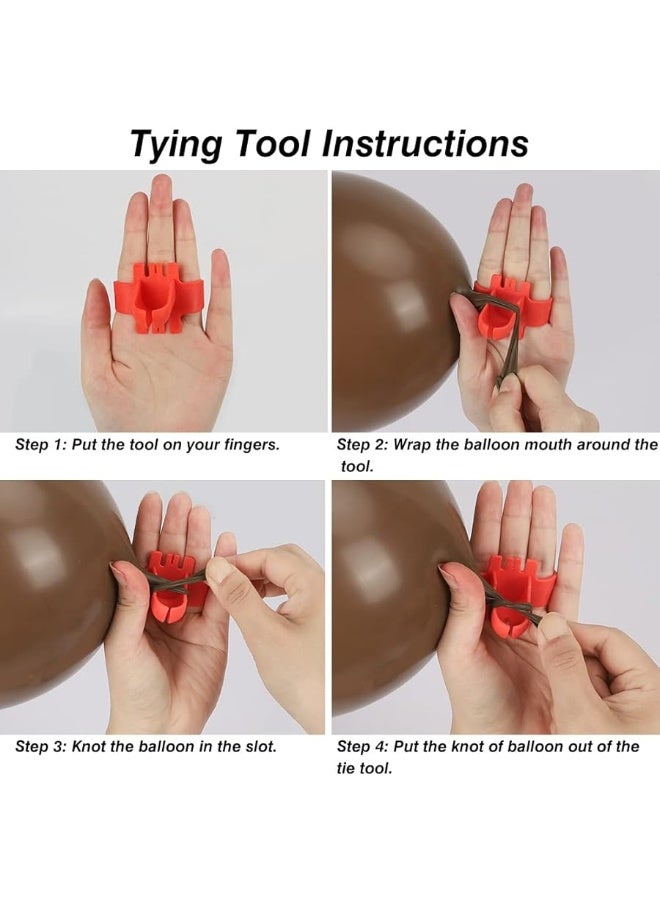 Tying Tool Instructions

Step 1: Put the tool on your fingers.

Step 2: Wrap the balloon mouth around the tool.

Step 3: Knot the balloon in the slot.

Step 4: Put the knot of balloon out of the tie tool.