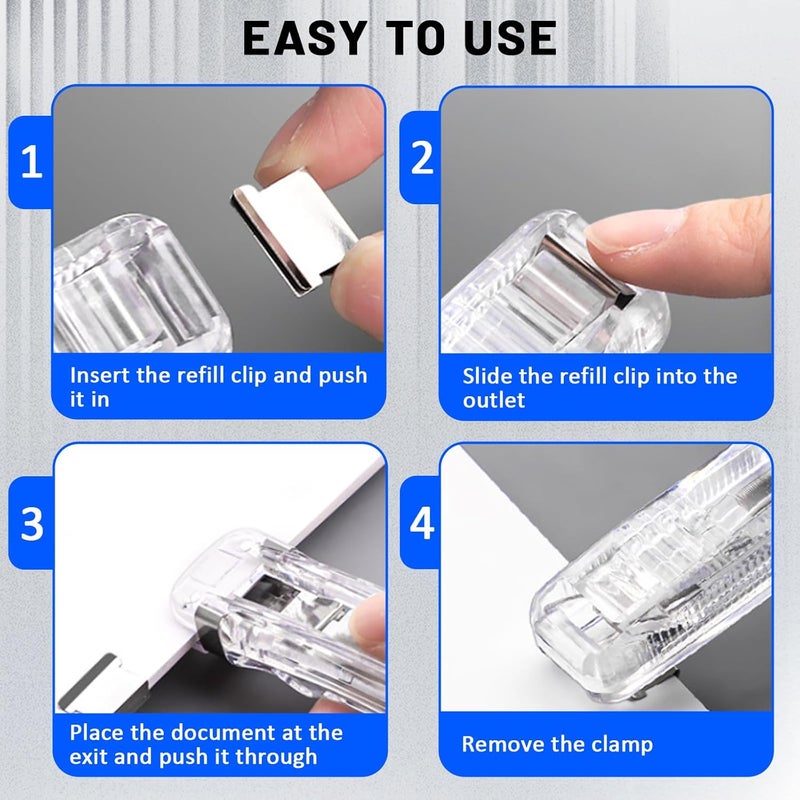 EASY TO USE

1

Insert the refill clip and push it in

2

Slide the refill clip into the outlet

3

Place the document at the exit and push it through

4

Remove the clamp