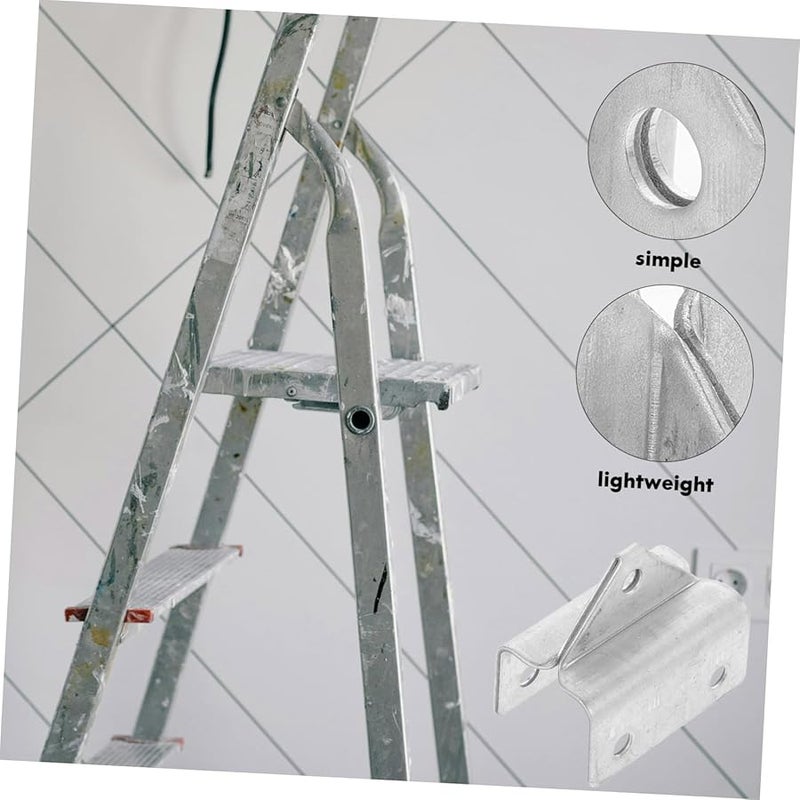 simple

lightweight