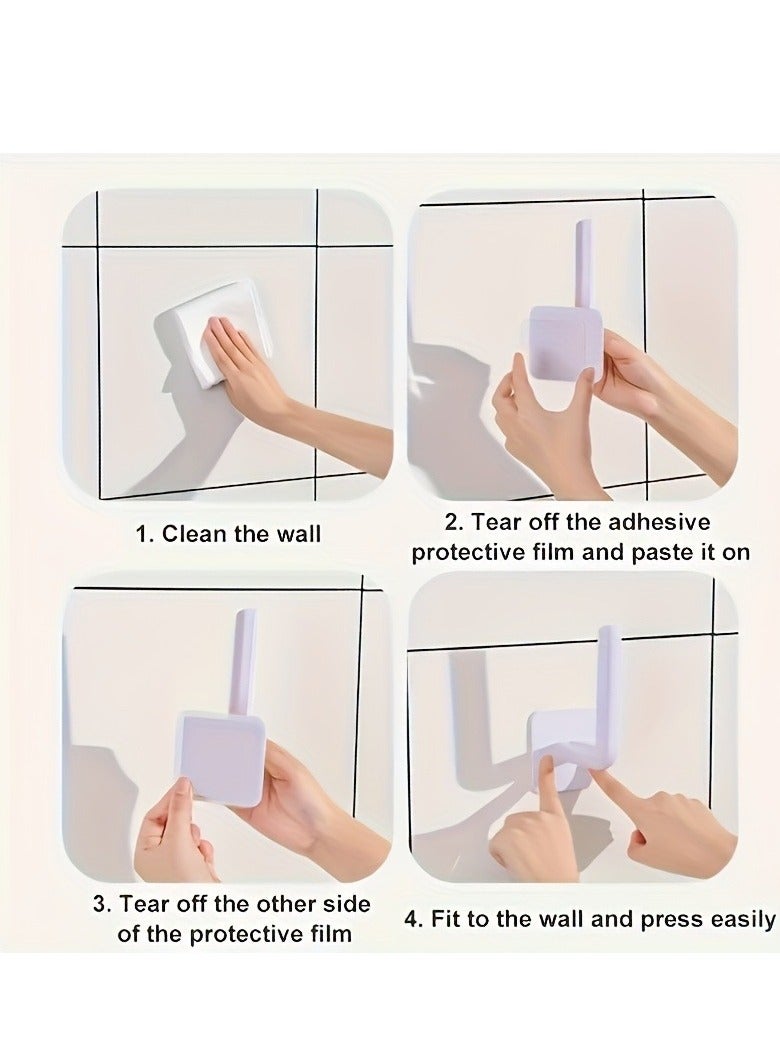 1. Clean the wall

2. Tear off the adhesive protective film and paste it on

3. Tear off the other side of the protective film

4. Fit to the wall and press easily