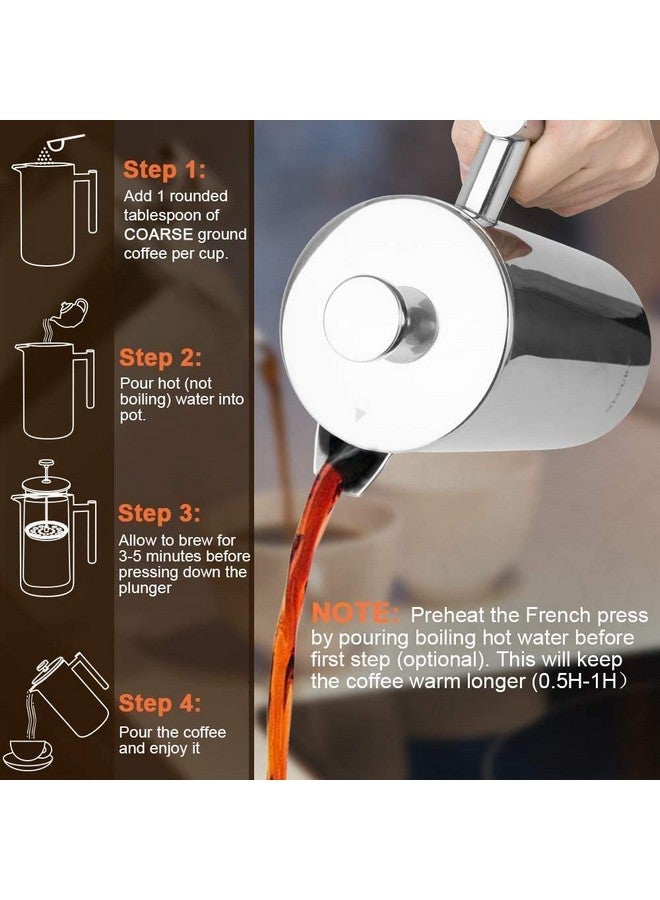 Step 1:
Add 1 rounded tablespoon of COARSE ground coffee per cup.

Step 2:
Pour hot (not boiling) water into pot.

Step 3:
Allow to brew for 3-5 minutes before pressing down the plunger

Step 4:
Pour the coffee and enjoy it

NOTE: Preheat the French press by pouring boiling hot water before first step (optional). This will keep the coffee warm longer (0.5H-1H)