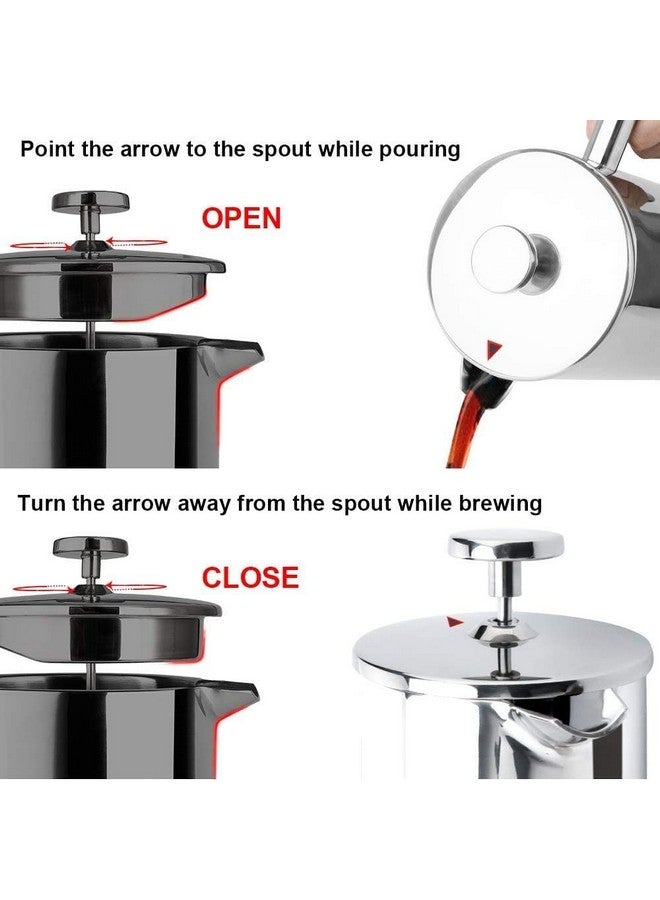 Point the arrow to the spout while pouring

OPEN

Turn the arrow away from the spout while brewing

CLOSE