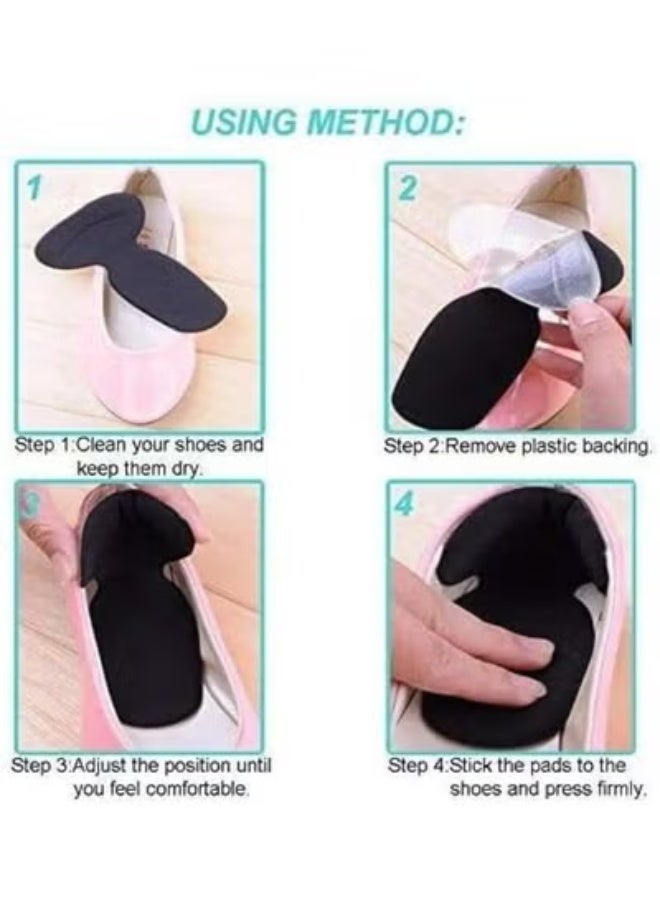 USING METHOD:

1

Step 1:Clean your shoes and keep them dry.

2

Step 2:Remove plastic backing.

3

Step 3:Adjust the position until you feel comfortable.

4

Step 4:Stick the pads to the shoes and press firmly.