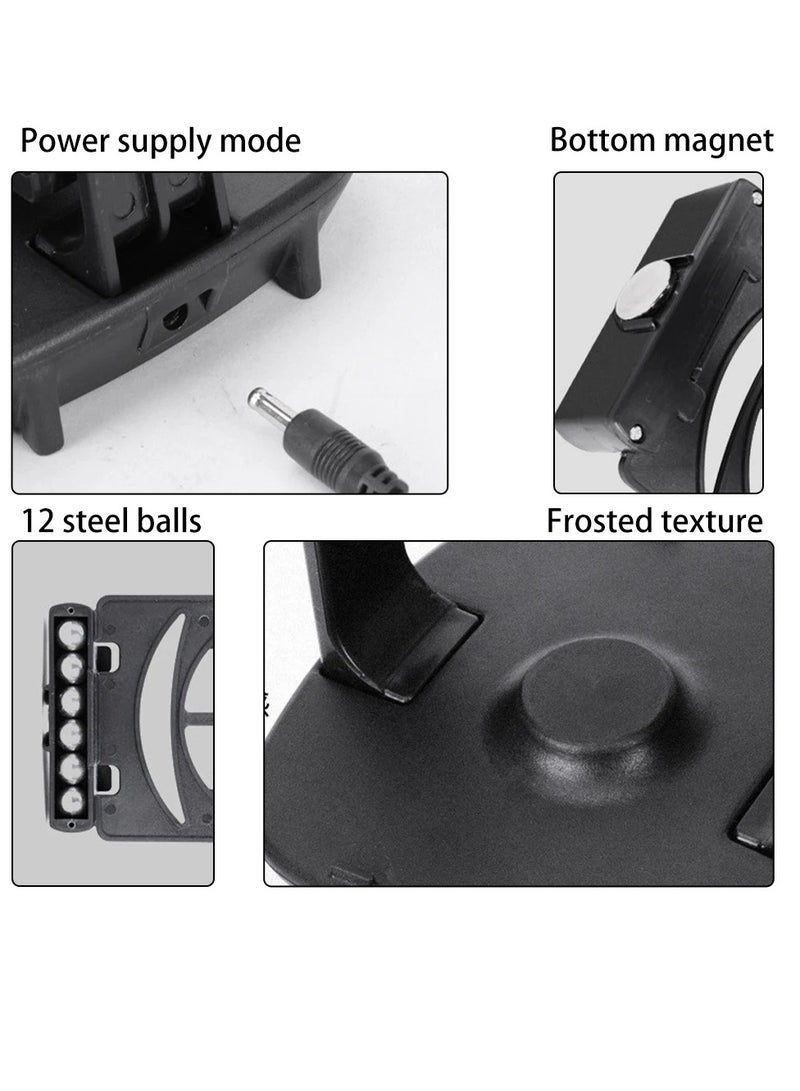 Power supply mode

Bottom magnet

12 steel balls

Frosted texture