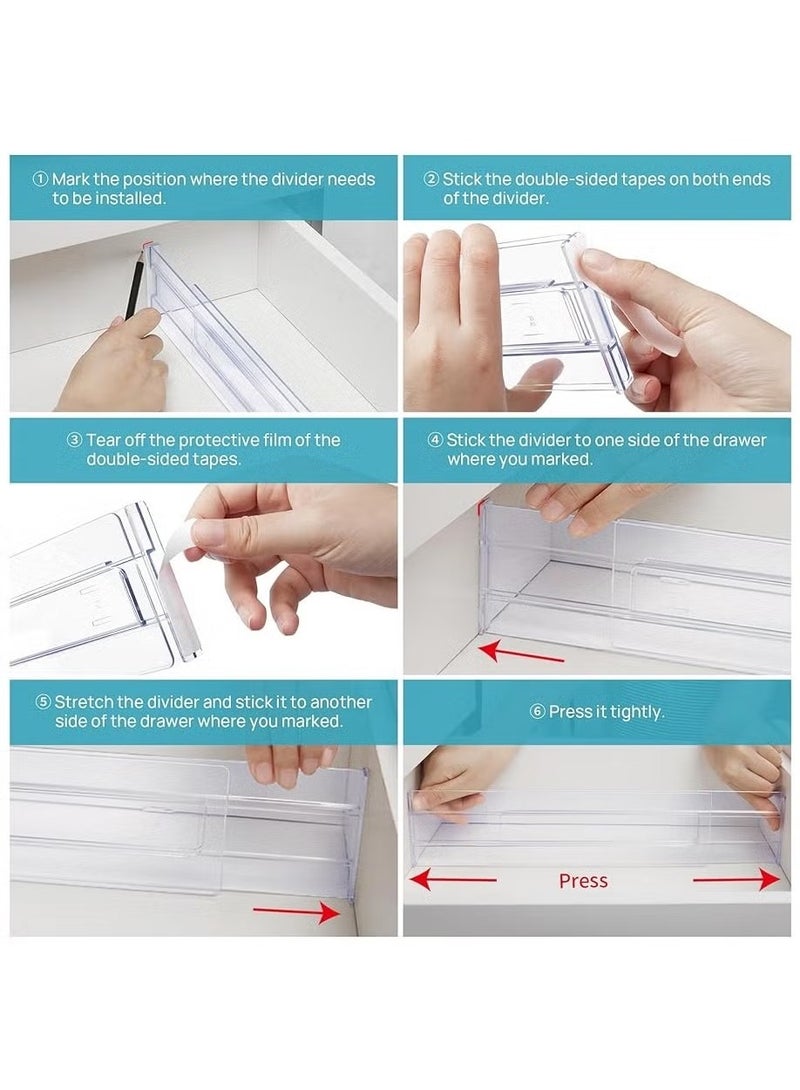 ① Mark the position where the divider needs to be installed.

② Stick the double-sided tapes on both ends of the divider.

③ Tear off the protective film of the double-sided tapes.

④ Stick the divider to one side of the drawer where you marked.

⑤ Stretch the divider and stick it to another side of the drawer where you marked.

⑥ Press it tightly.

Press