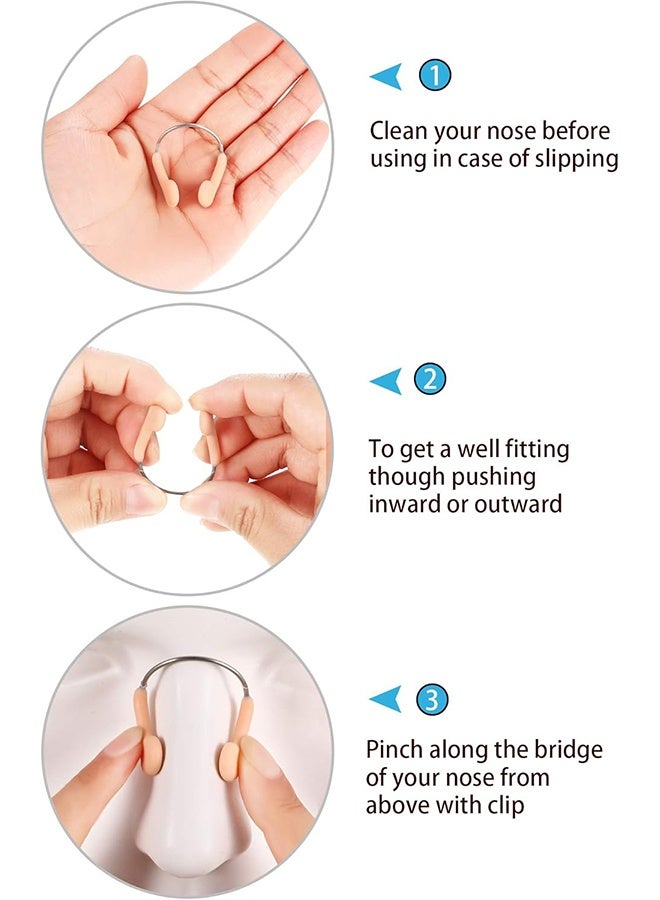 1

Clean your nose before using in case of slipping

2

To get a well fitting though pushing inward or outward

3

Pinch along the bridge of your nose from above with clip