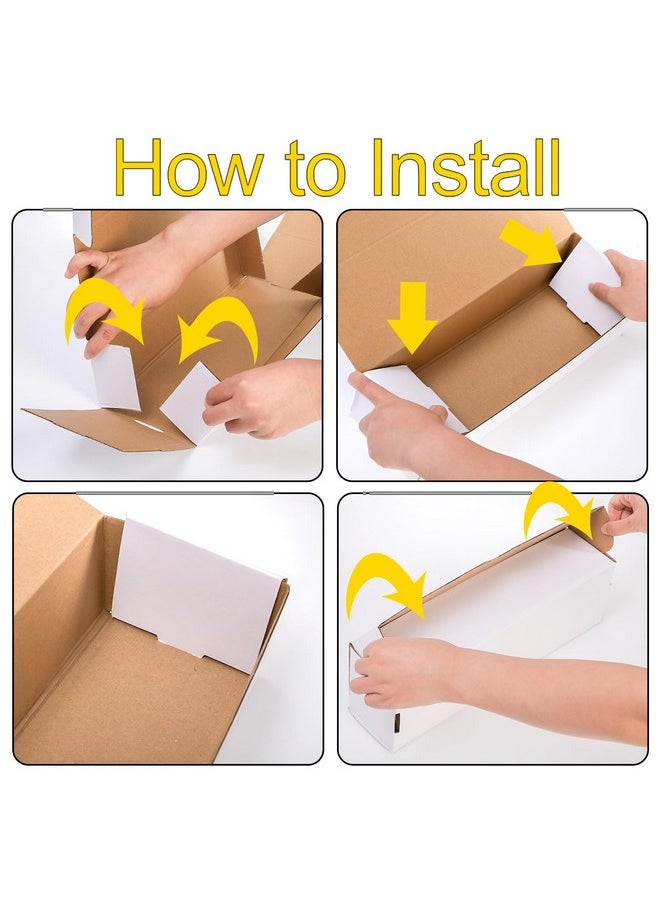 How to Install