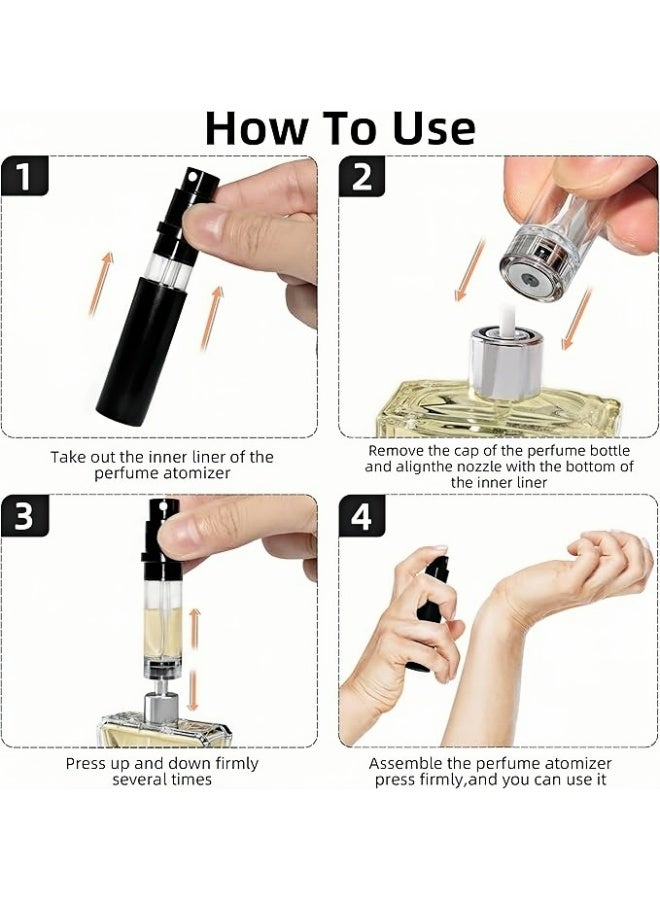 How To Use

1

Take out the inner liner of the perfume atomizer

2

Remove the cap of the perfume bottle and alignthe nozzle with the bottom of the inner liner

3

Press up and down firmly several times

4

Assemble the perfume atomizer press firmly,and you can use it