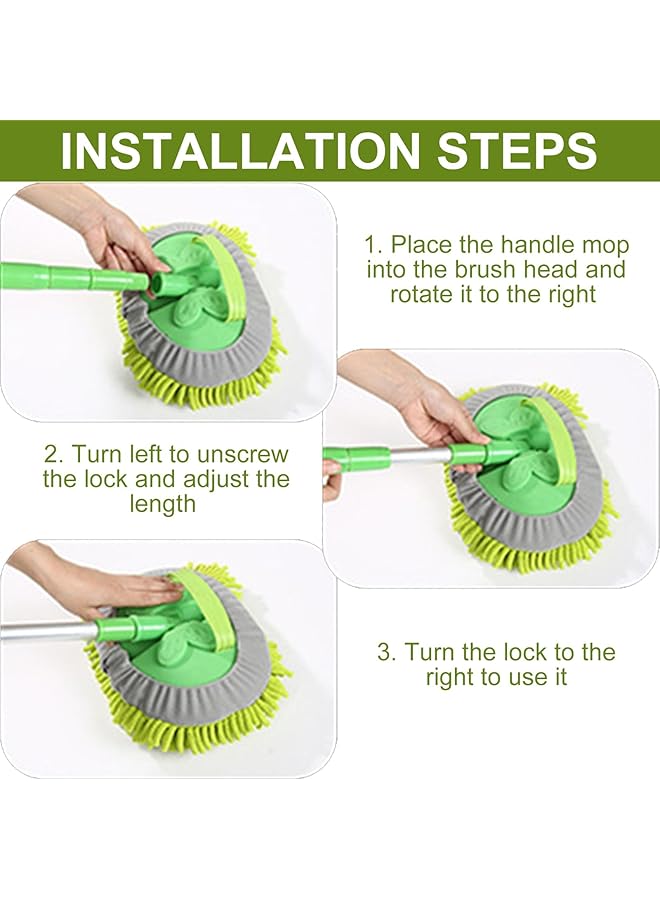 INSTALLATION STEPS

1. Place the handle mop into the brush head and rotate it to the right

2. Turn left to unscrew the lock and adjust the length

3. Turn the lock to the right to use it