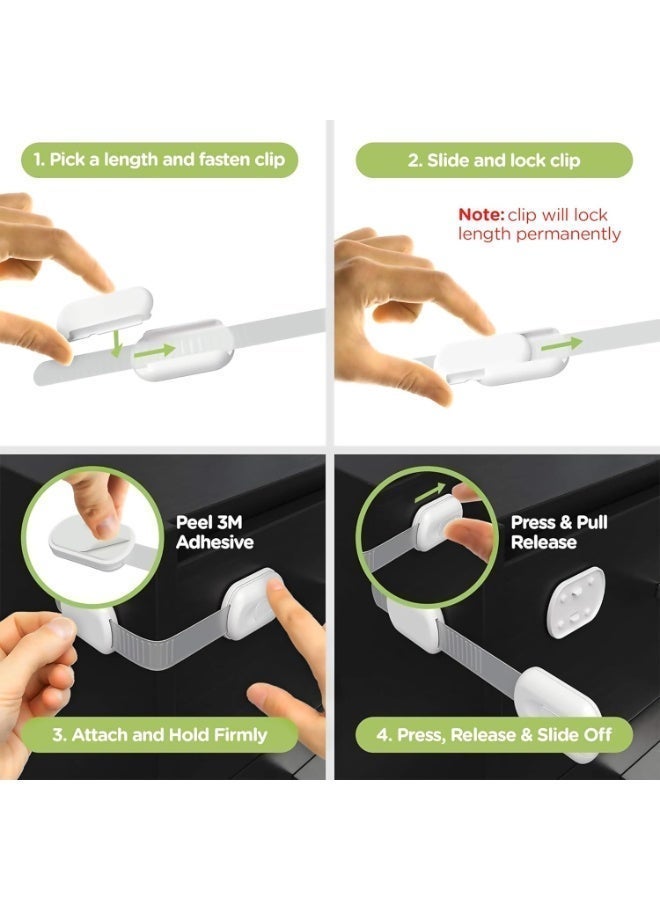 1. Pick a length and fasten clip

2. Slide and lock clip

Note: clip will lock length permanently

Peel 3M Adhesive

3. Attach and Hold Firmly

Press & Pull Release

4. Press, Release & Slide Off