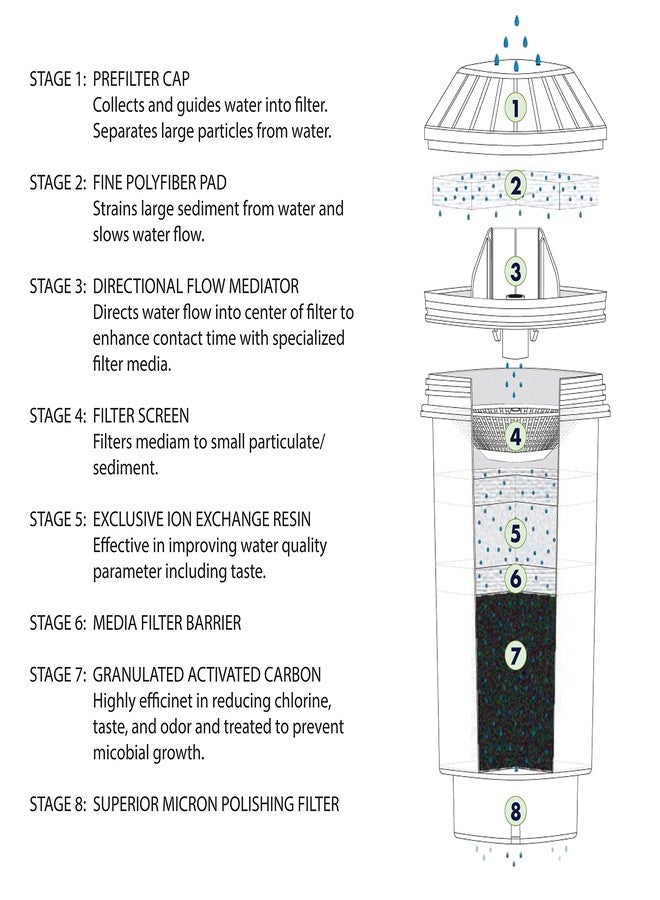 STAGE 1: PREFILTER CAP
Collects and guides water into filter. Separates large particles from water.

STAGE 2: FINE POLYFIBER PAD
Strains large sediment from water and slows water flow.

STAGE 3: DIRECTIONAL FLOW MEDIATOR
Directs water flow into center of filter to enhance contact time with specialized filter media.

STAGE 4: FILTER SCREEN
Filters mediam to small particulate/ sediment.

STAGE 5: EXCLUSIVE ION EXCHANGE RESIN
Effective in improving water quality parameter including taste.

STAGE 6: MEDIA FILTER BARRIER

STAGE 7: GRANULATED ACTIVATED CARBON
Highly efficinet in reducing chlorine, taste, and odor and treated to prevent micobial growth.

STAGE 8: SUPERIOR MICRON POLISHING FILTER

1
2
3
4
5
6
7
8