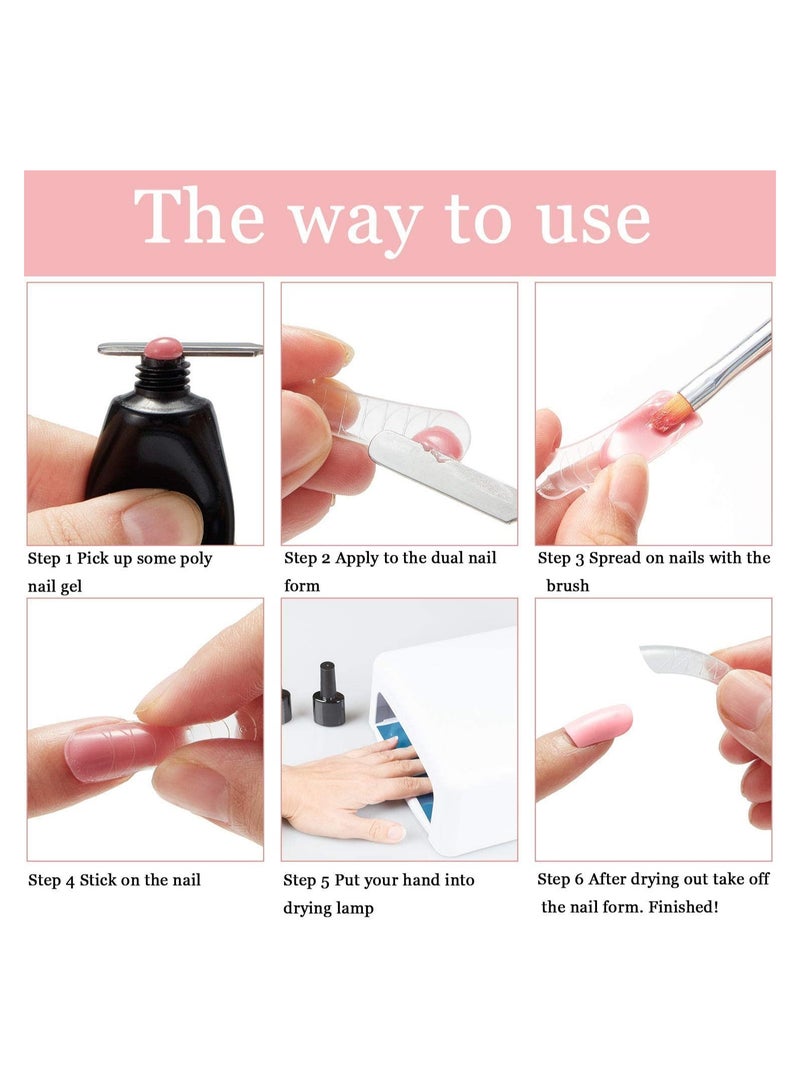 The way to use

Step 1 Pick up some poly nail gel

Step 2 Apply to the dual nail form

Step 3 Spread on nails with the brush

Step 4 Stick on the nail

Step 5 Put your hand into drying lamp

Step 6 After drying out take off the nail form. Finished!