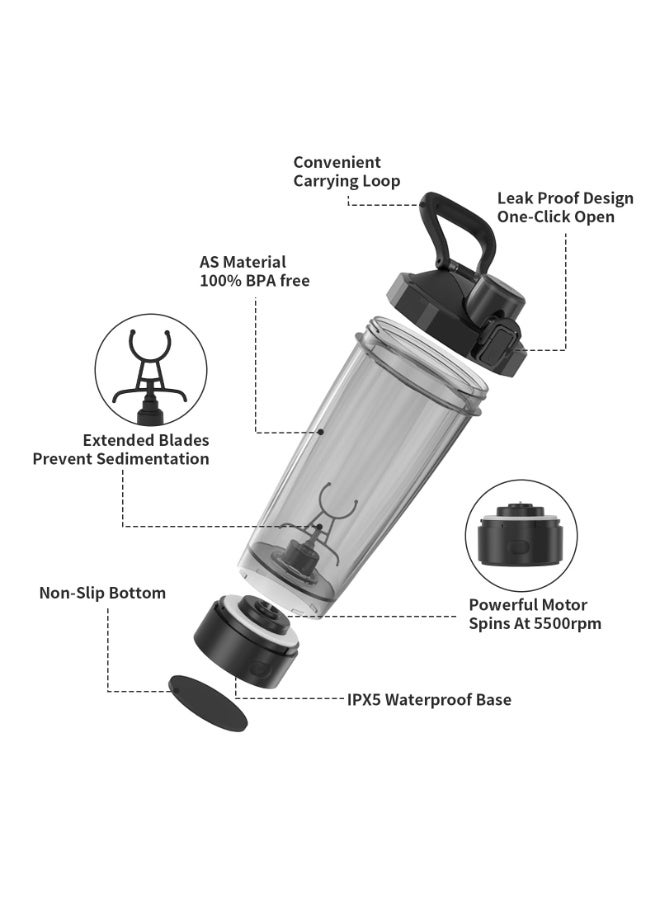 Convenient
Carrying Loop

Leak Proof Design
One-Click Open

AS Material
100% BPA free

Extended Blades
Prevent Sedimentation

Non-Slip Bottom

Powerful Motor
Spins At 5500rpm

IPX5 Waterproof Base