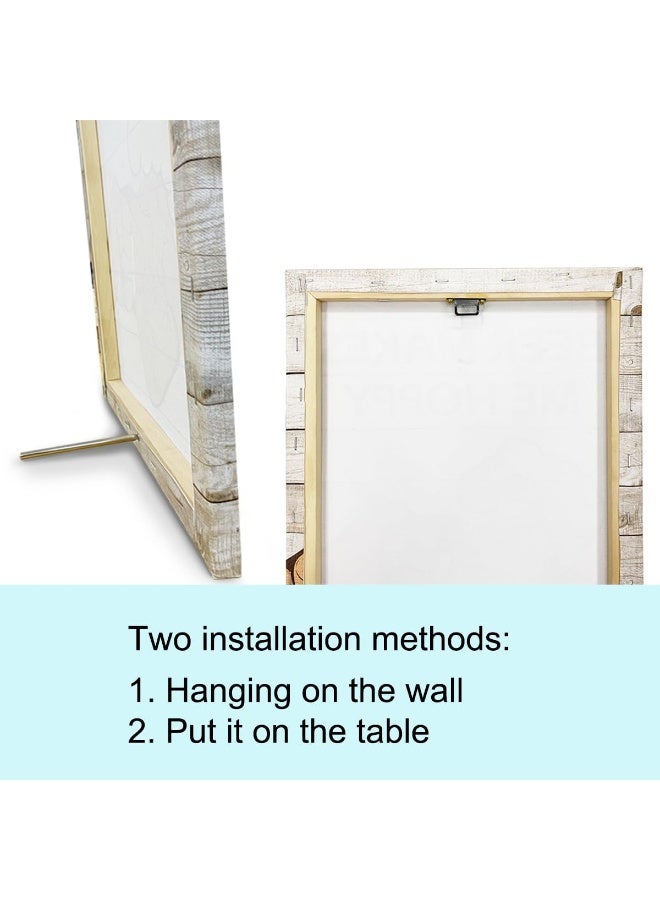 Two installation methods:

1. Hanging on the wall
2. Put it on the table