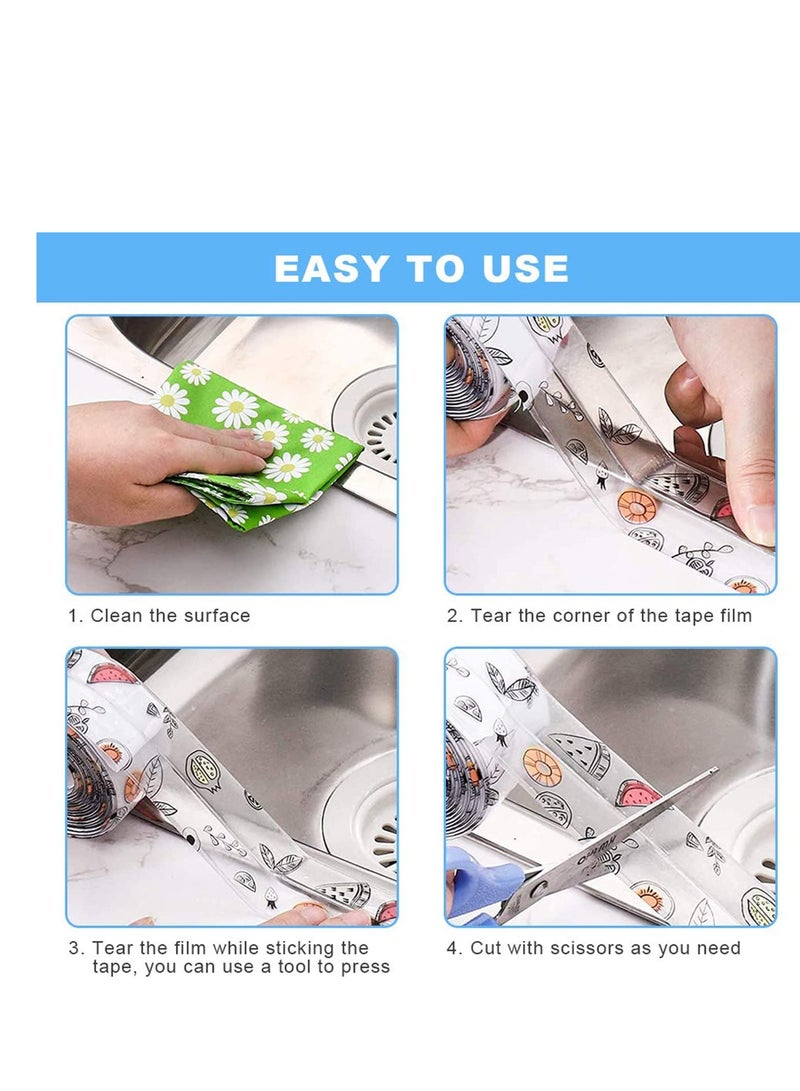 EASY TO USE

1. Clean the surface

2. Tear the corner of the tape film

3. Tear the film while sticking the tape, you can use a tool to press

4. Cut with scissors as you need