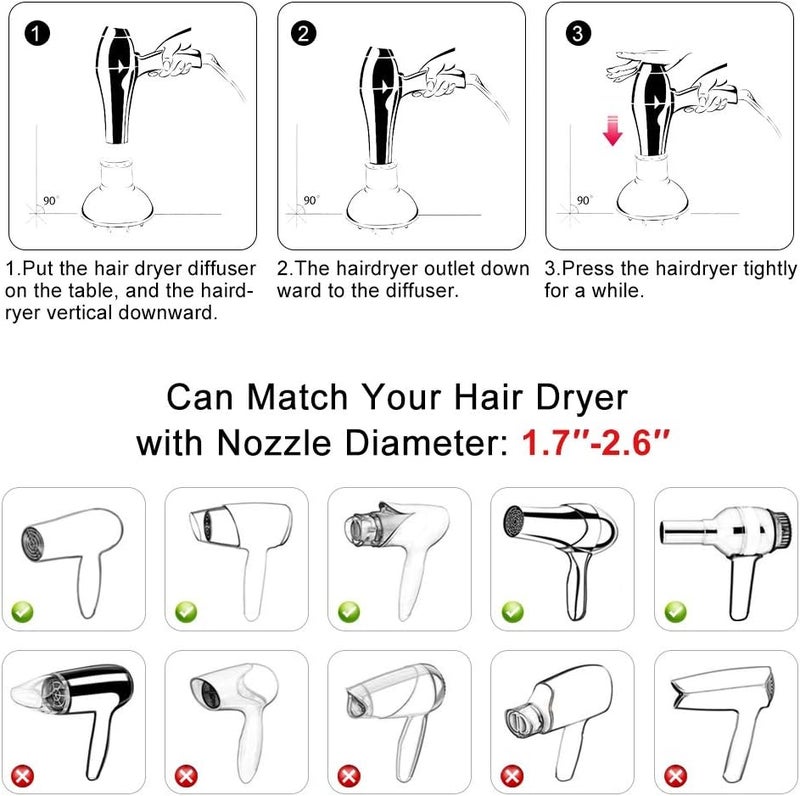 1

90°

2

90°

3

90°

1.Put the hair dryer diffuser on the table, and the hairdryer vertical downward.

2.The hairdryer outlet down ward to the diffuser.

3.Press the hairdryer tightly for a while.

Can Match Your Hair Dryer with Nozzle Diameter: 1.7"-2.6"