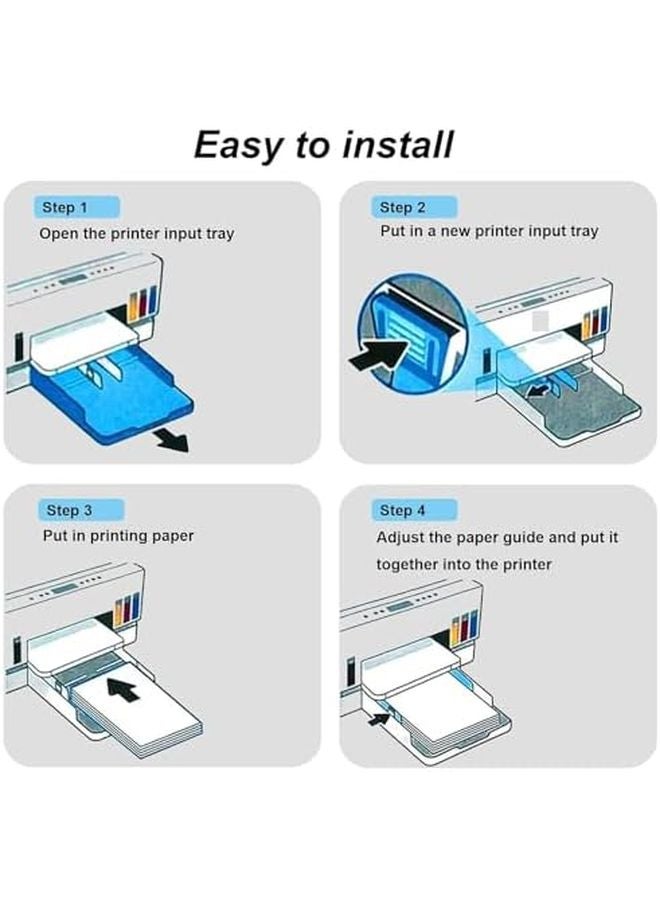 Easy to install

Step 1
Open the printer input tray

Step 2
Put in a new printer input tray

Step 3
Put in printing paper

Step 4
Adjust the paper guide and put it together into the printer