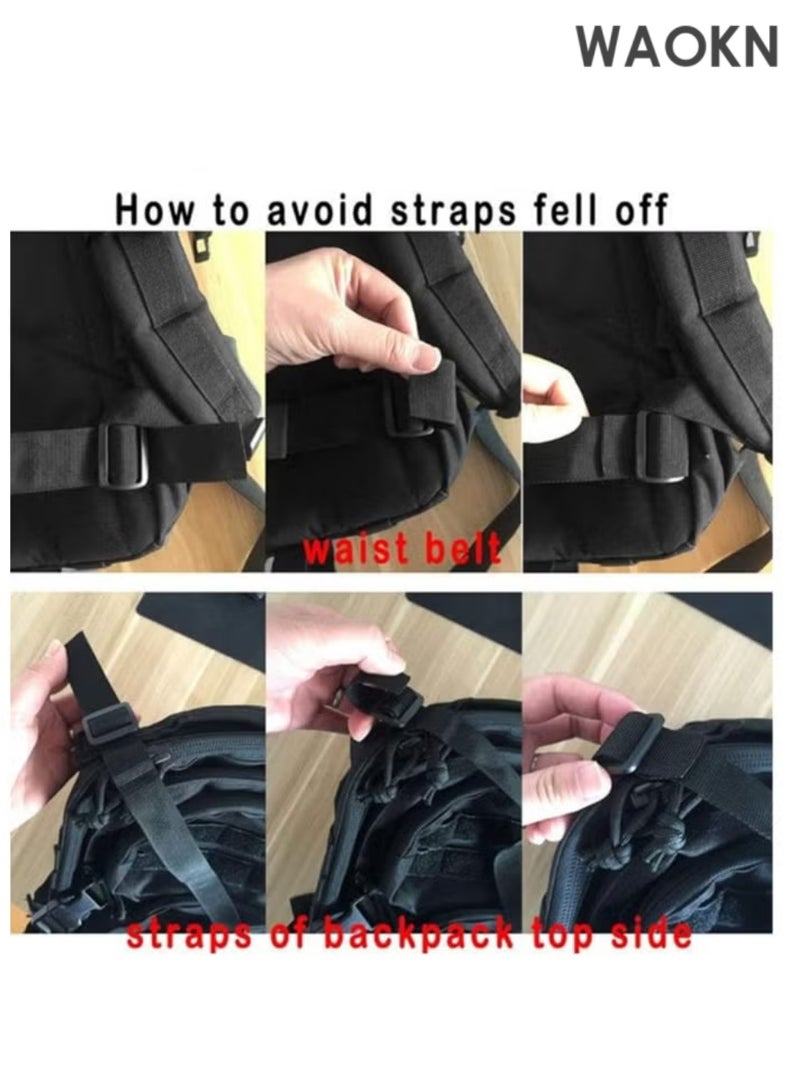 WAOKN

How to avoid straps fell off

waist belt

straps of backpack top side