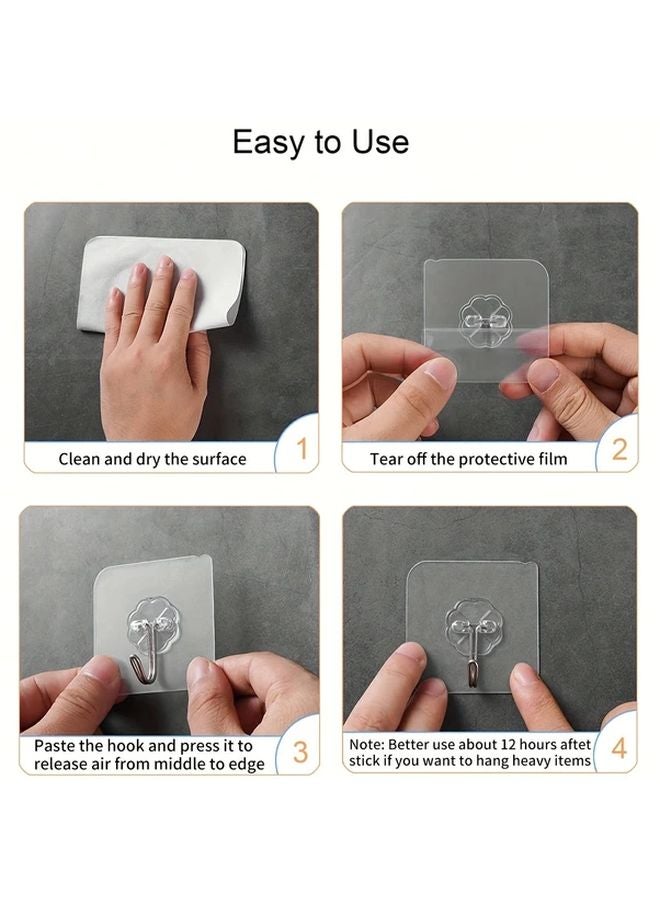 Easy to Use

Clean and dry the surface 1

Tear off the protective film 2

Paste the hook and press it to release air from middle to edge 3

Note: Better use about 12 hours aftet stick if you want to hang heavy items 4