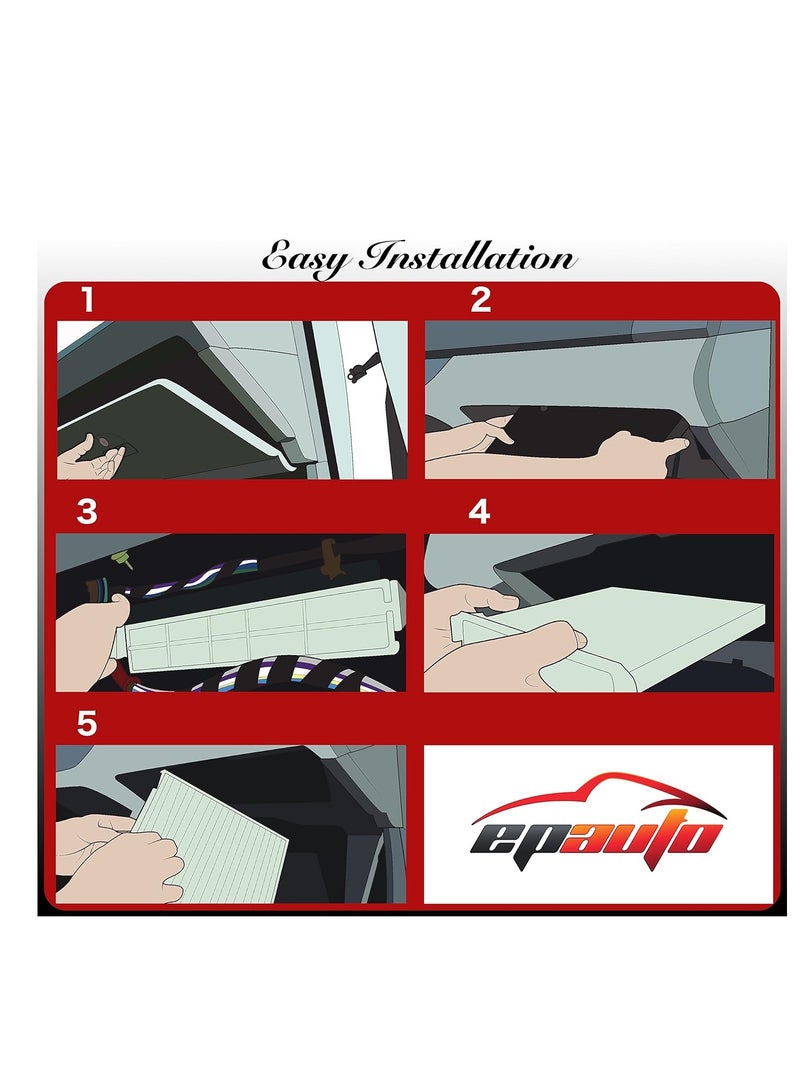 Easy Installation

1

2

3

4

5

epauto