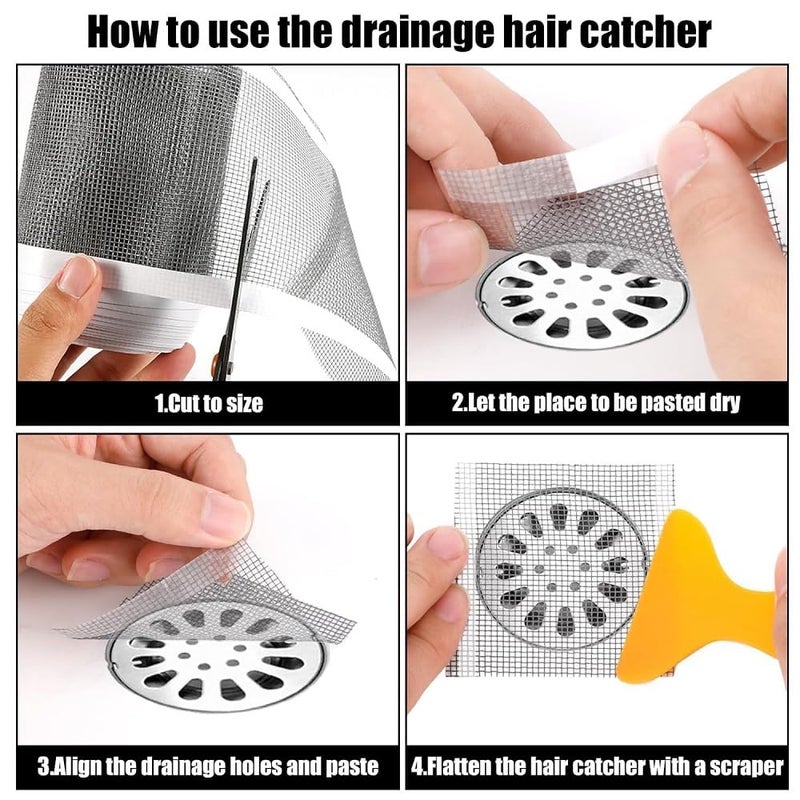 How to use the drainage hair catcher

1.Cut to size

2.Let the place to be pasted dry

3.Align the drainage holes and paste

4.Flatten the hair catcher with a scraper