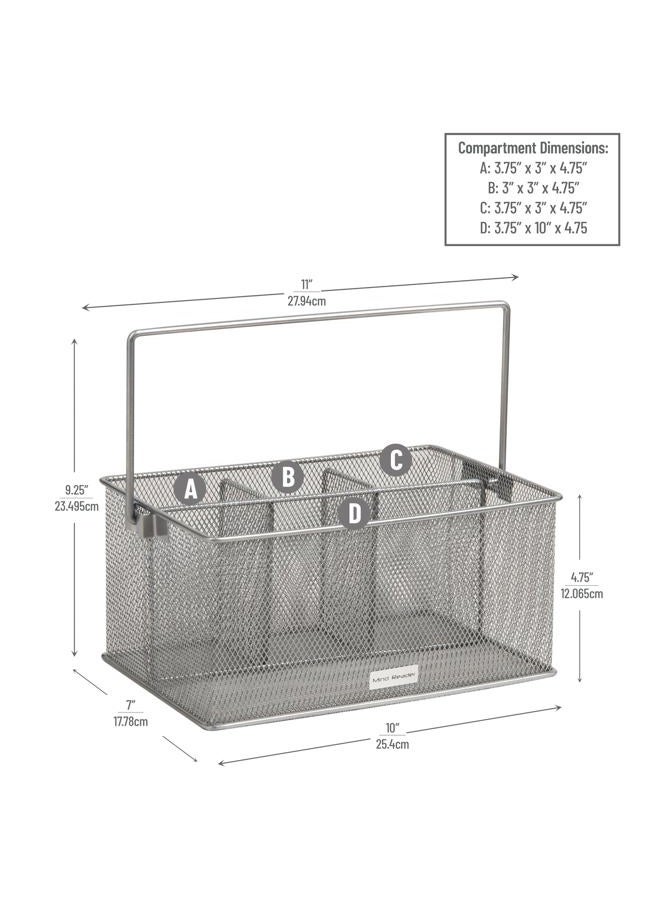 Compartment Dimensions:
A: 3.75" x 3" x 4.75"
B: 3" x 3" x 4.75"
C: 3.75" x 3" x 4.75"
D: 3.75" x 10" x 4.75

11"
27.94cm

9.25"
23.495cm

A
B
C
D

4.75"
12.065cm

Mind Reader

7"
17.78cm

10"
25.4cm