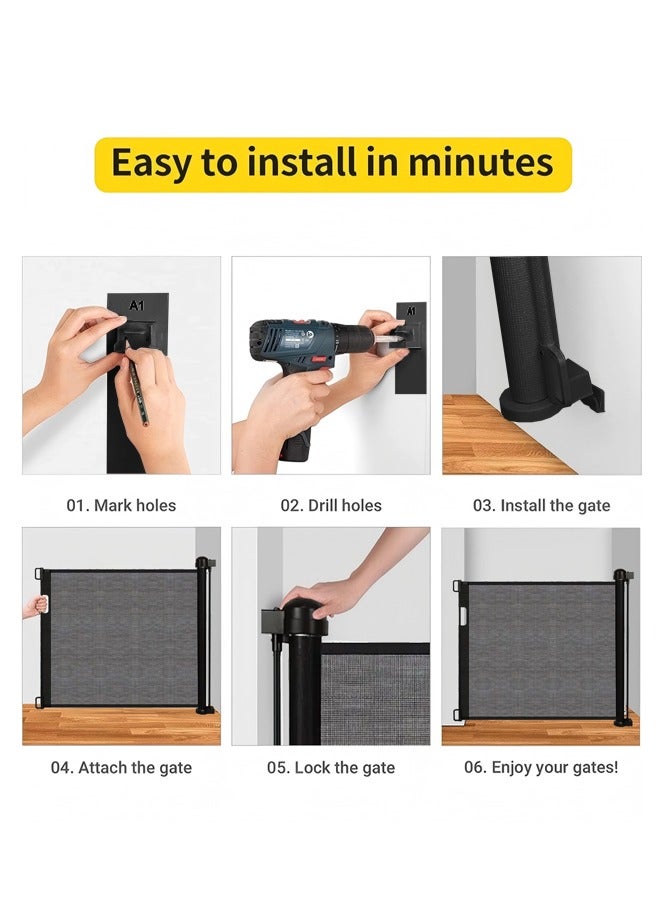 Easy to install in minutes

A1

A1

01. Mark holes

02. Drill holes

03. Install the gate

04. Attach the gate

05. Lock the gate

06. Enjoy your gates!