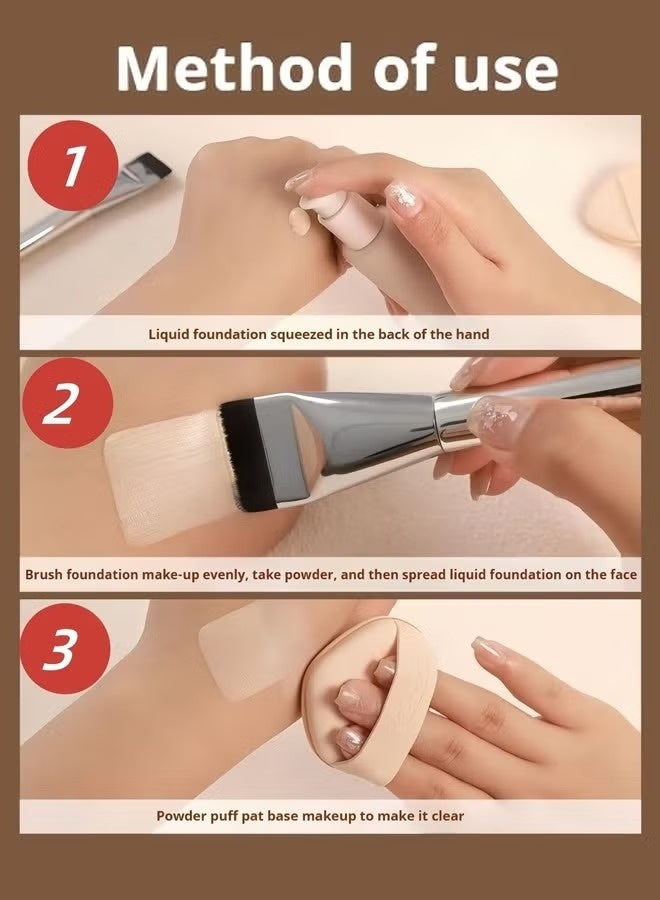 Method of use

1

Liquid foundation squeezed in the back of the hand

2

Brush foundation make-up evenly, take powder, and then spread liquid foundation on the face

3

Powder puff pat base makeup to make it clear