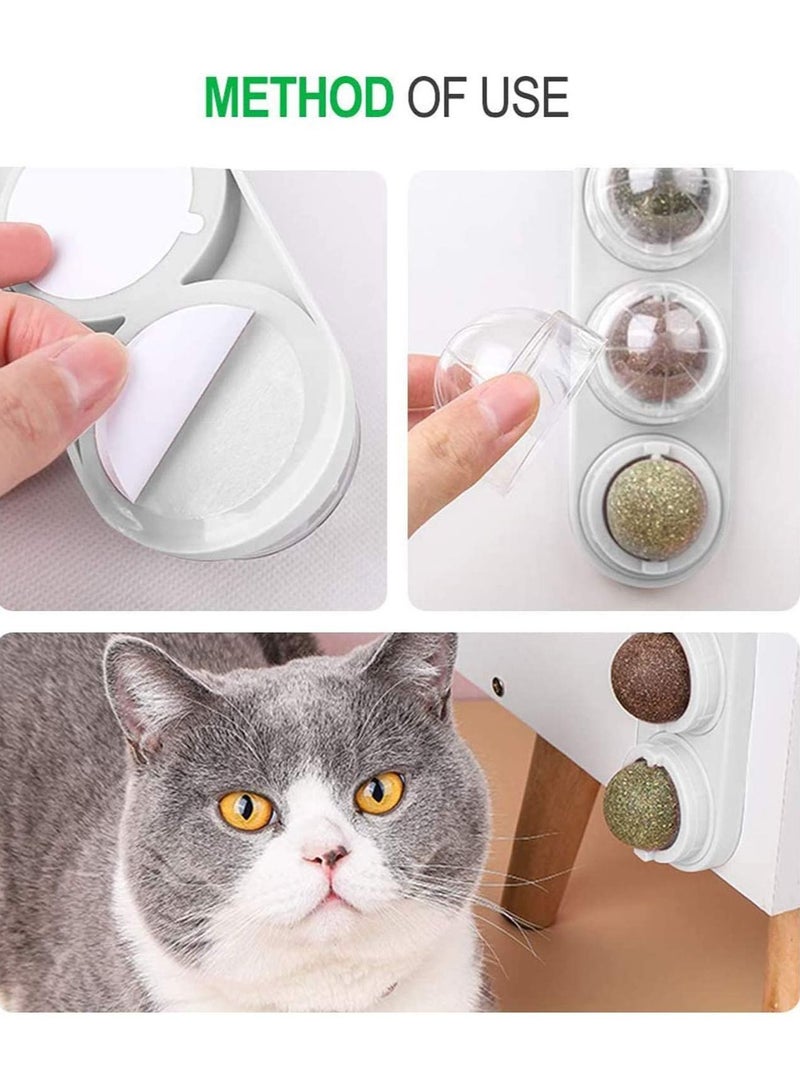 METHOD OF USE