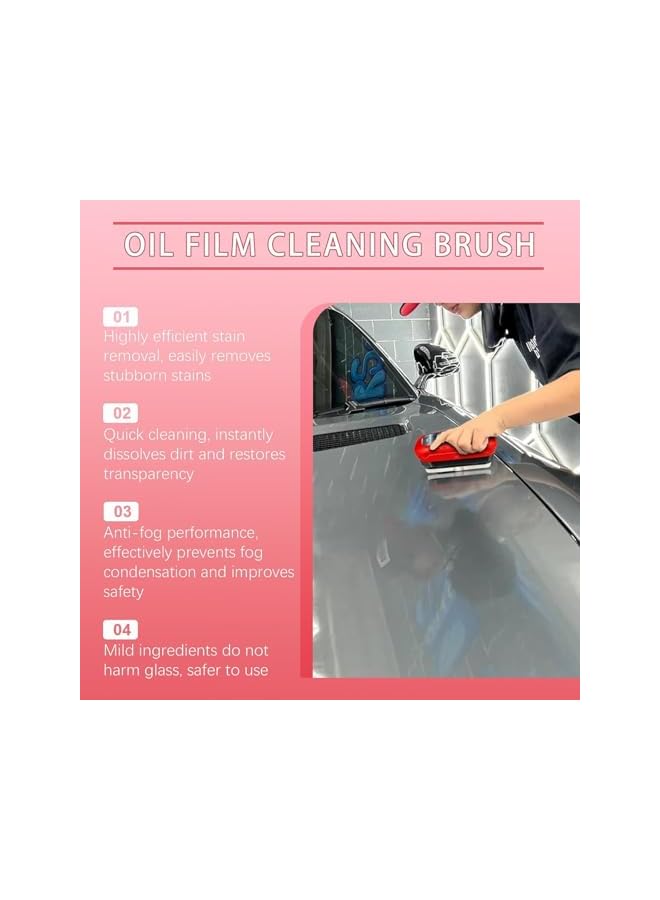 OIL FILM CLEANING BRUSH

01
Highly efficient stain removal, easily removes stubborn stains

02
Quick cleaning, instantly dissolves dirt and restores transparency

03
Anti-fog performance, effectively prevents fog condensation and improves safety

04
Mild ingredients do not harm glass, safer to use