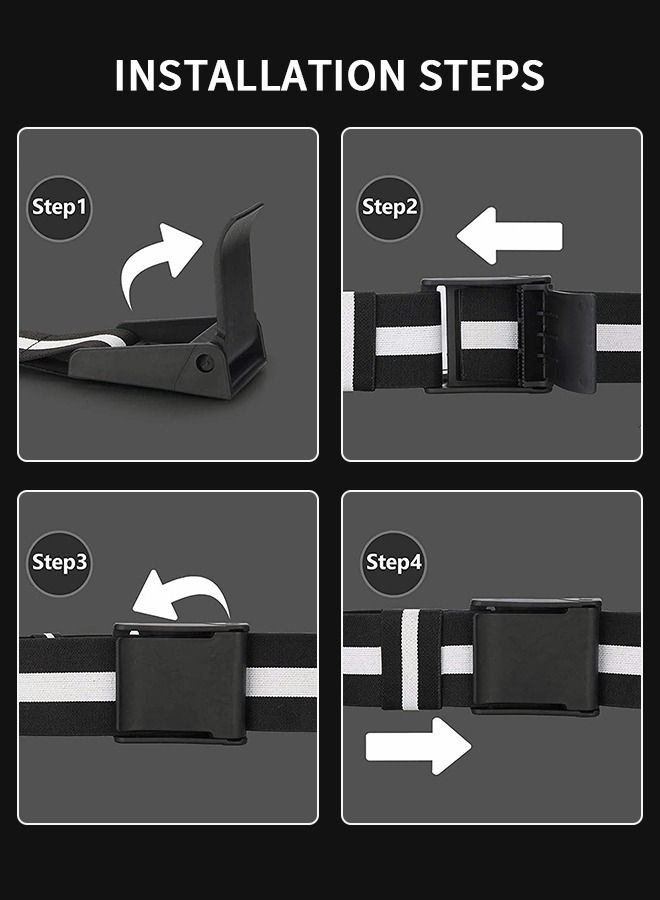 INSTALLATION STEPS

Step1

Step2

Step3

Step4