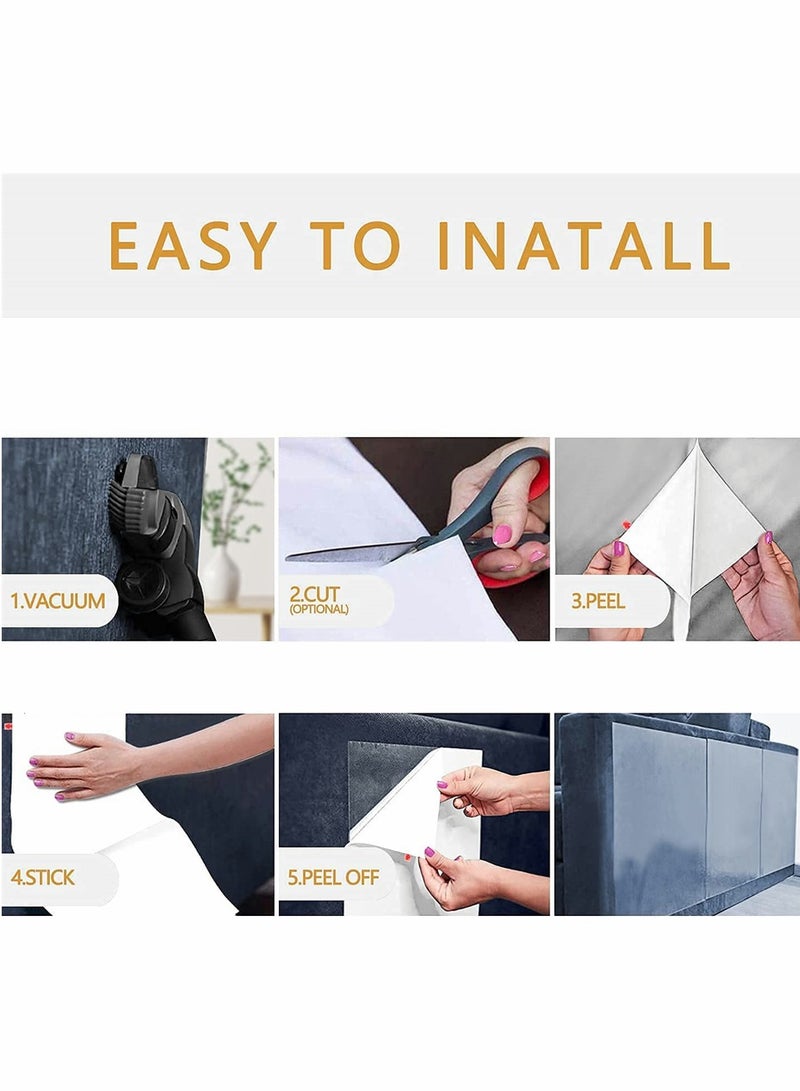 EASY TO INATALL

1.VACUUM

2.CUT
(OPTIONAL)

3.PEEL

4.STICK

5.PEEL OFF