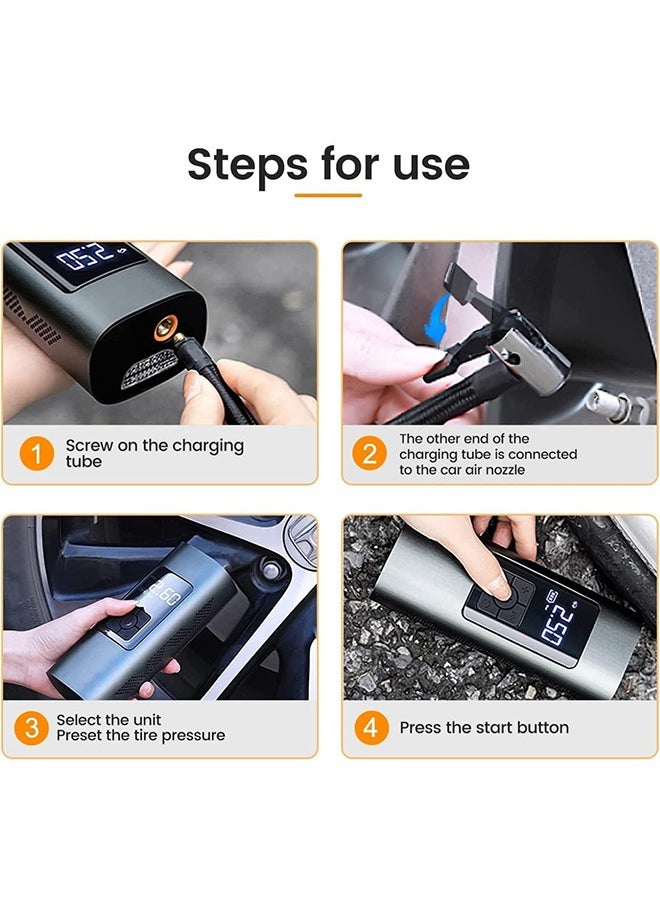 Steps for use

052

1 Screw on the charging tube

2 The other end of the charging tube is connected to the car air nozzle

2.60

3 Select the unit
Preset the tire pressure

052

4 Press the start button