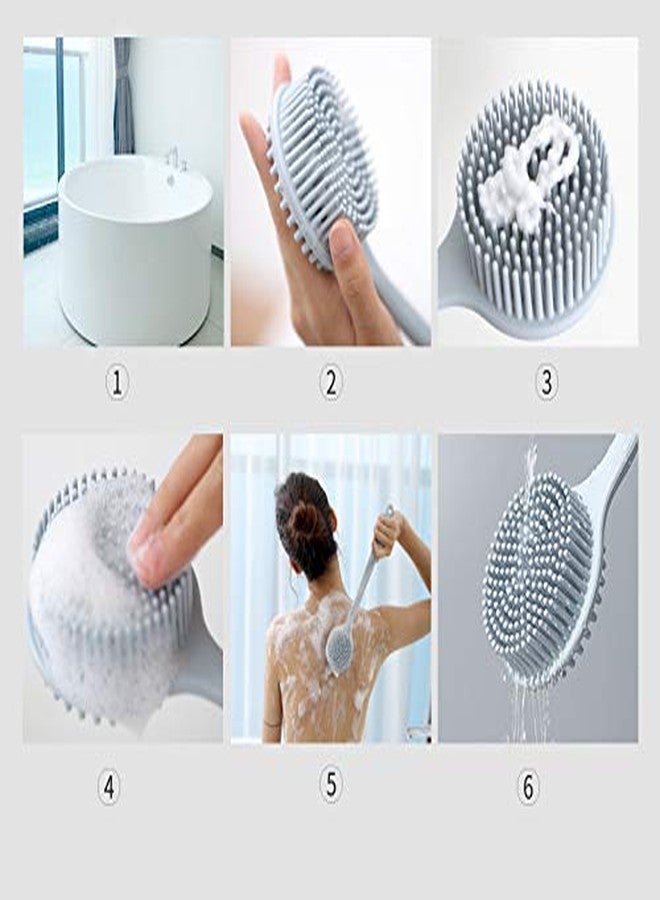 ①
②
③
④
⑤
⑥