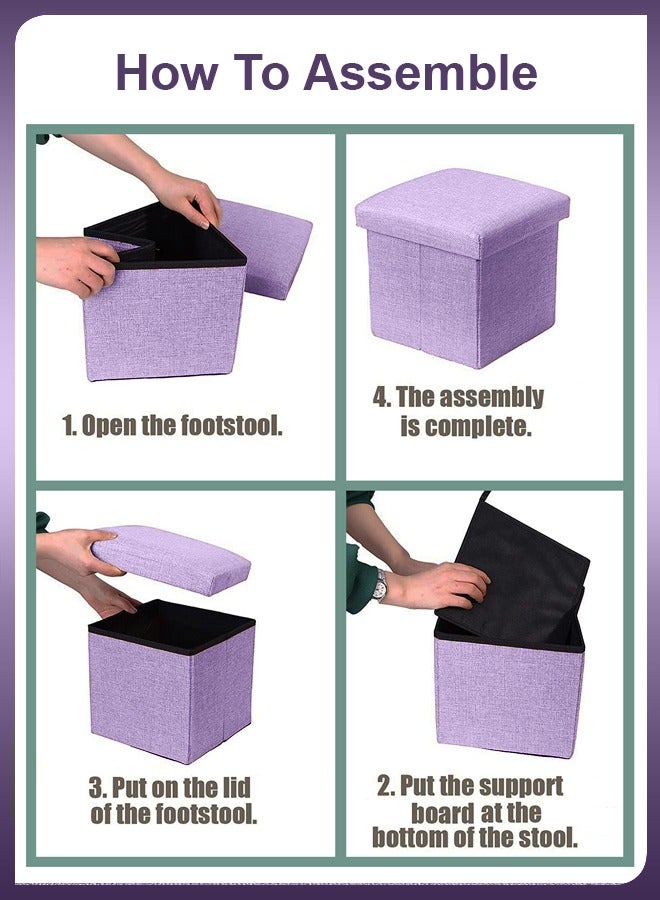 How To Assemble

1. Open the footstool.

4. The assembly is complete.

3. Put on the lid of the footstool.

2. Put the support board at the bottom of the stool.