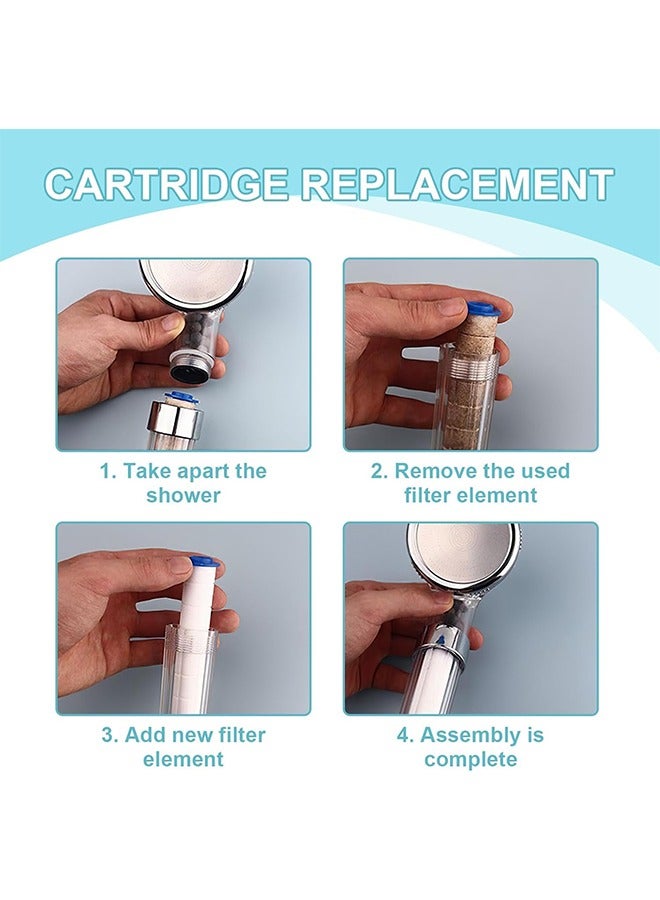 CARTRIDGE REPLACEMENT

1. Take apart the shower

2. Remove the used filter element

3. Add new filter element

4. Assembly is complete