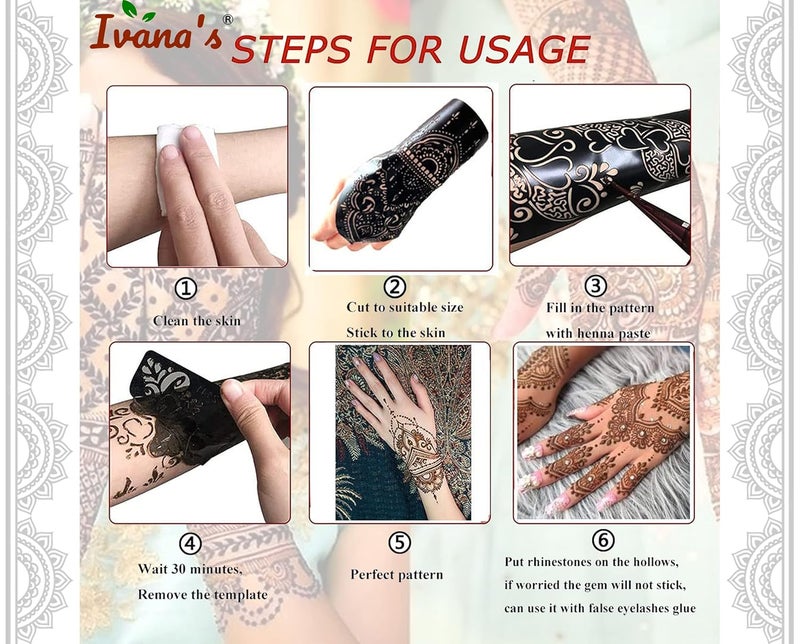 Ivana's®
STEPS FOR USAGE

①
Clean the skin

②
Cut to suitable size
Stick to the skin

③
Fill in the pattern
with henna paste

④
Wait 30 minutes,
Remove the template

⑤
Perfect pattern

⑥
Put rhinestones on the hollows,
if worried the gem will not stick,
can use it with false eyelashes glue