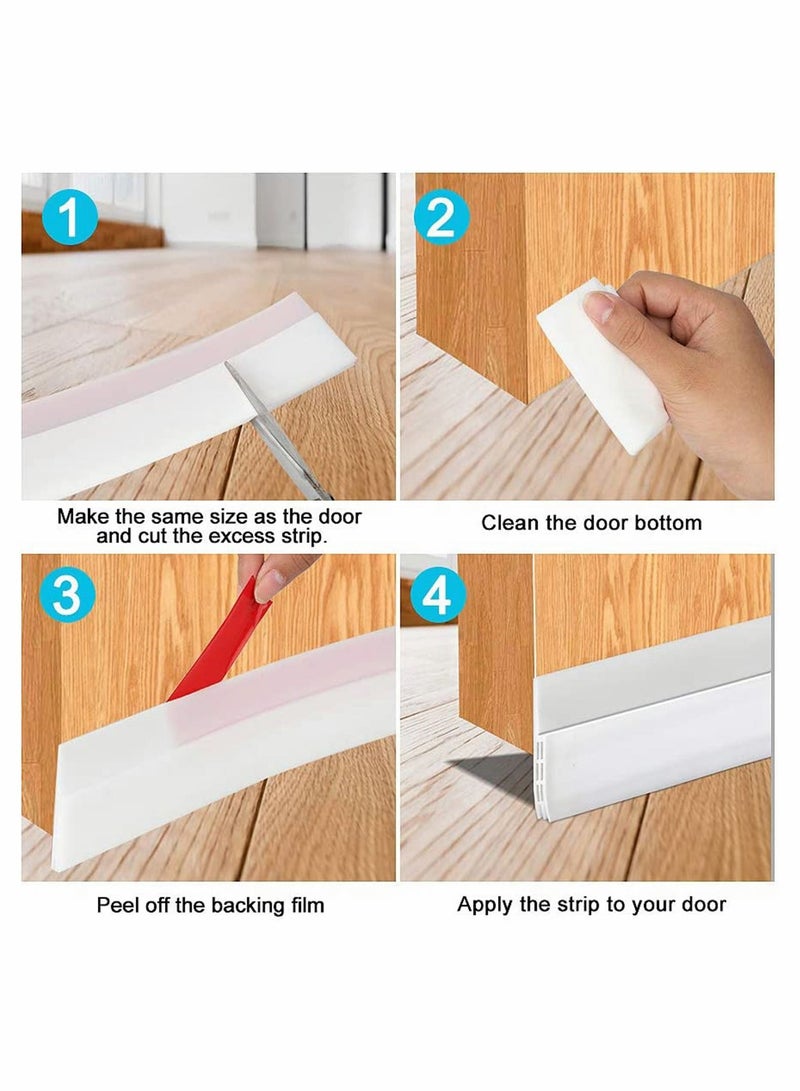 1

Make the same size as the door and cut the excess strip.

2

Clean the door bottom

3

Peel off the backing film

4

Apply the strip to your door