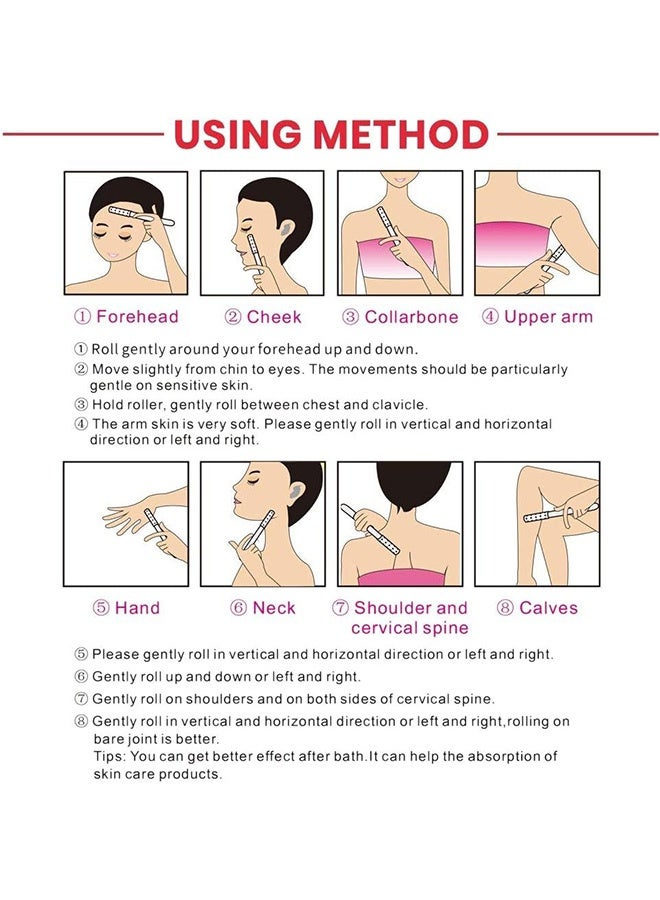 USING METHOD

① Forehead ② Cheek ③ Collarbone ④ Upper arm

① Roll gently around your forehead up and down.
② Move slightly from chin to eyes. The movements should be particularly gentle on sensitive skin.
③ Hold roller, gently roll between chest and clavicle.
④ The arm skin is very soft. Please gently roll in vertical and horizontal direction or left and right.

⑤ Hand ⑥ Neck ⑦ Shoulder and cervical spine ⑧ Calves

⑤ Please gently roll in vertical and horizontal direction or left and right.
⑥ Gently roll up and down or left and right.
⑦ Gently roll on shoulders and on both sides of cervical spine.
⑧ Gently roll in vertical and horizontal direction or left and right,rolling on bare joint is better.
Tips: You can get better effect after bath.It can help the absorption of skin care products.