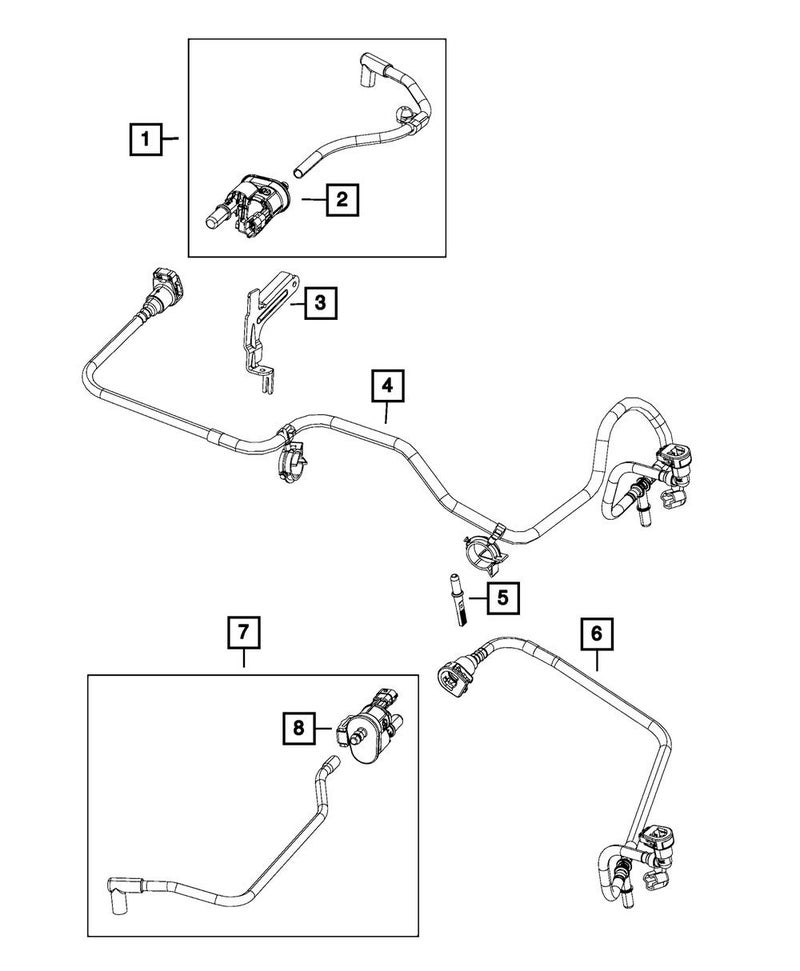 1
2
3
4
5
7
6
8