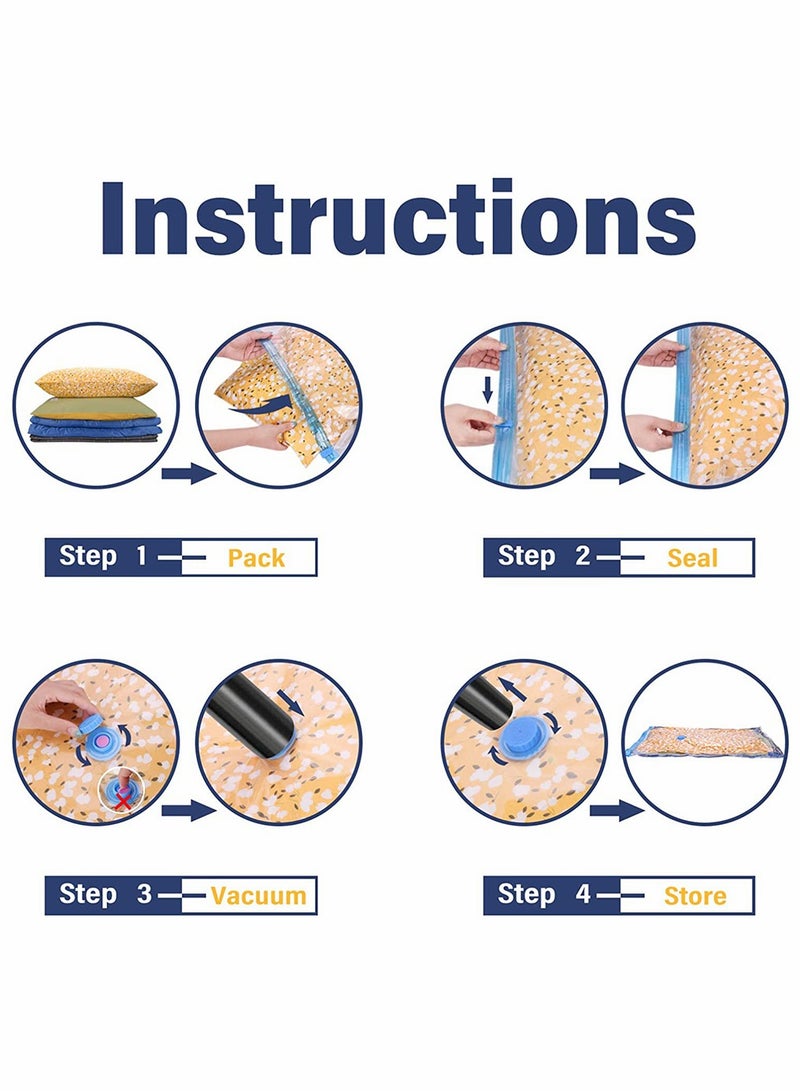 Instructions

Step 1 Pack

Step 2 Seal

Step 3 Vacuum

Step 4 Store