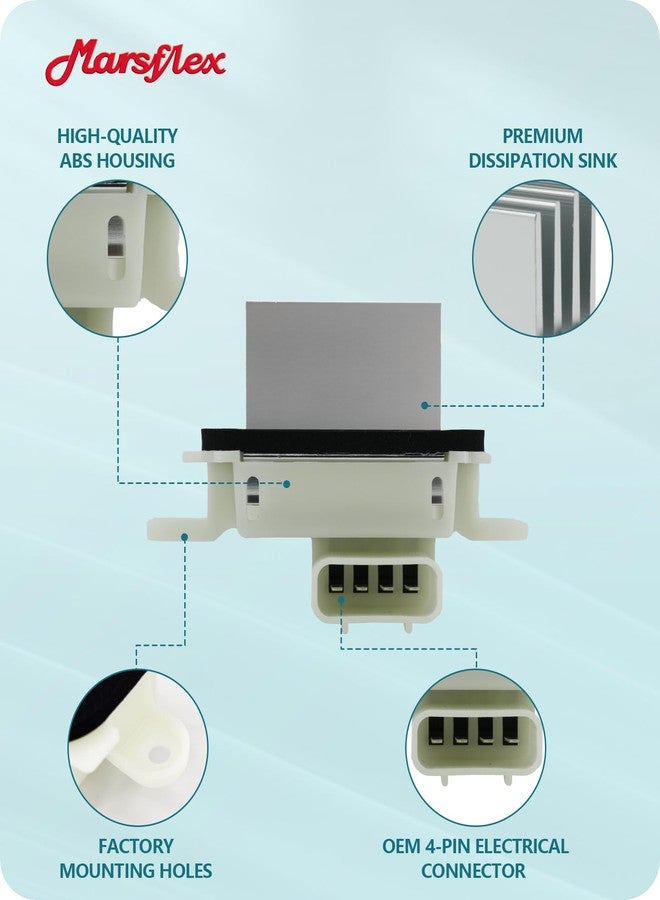 Marsflex

HIGH-QUALITY ABS HOUSING

PREMIUM DISSIPATION SINK

FACTORY MOUNTING HOLES

OEM 4-PIN ELECTRICAL CONNECTOR