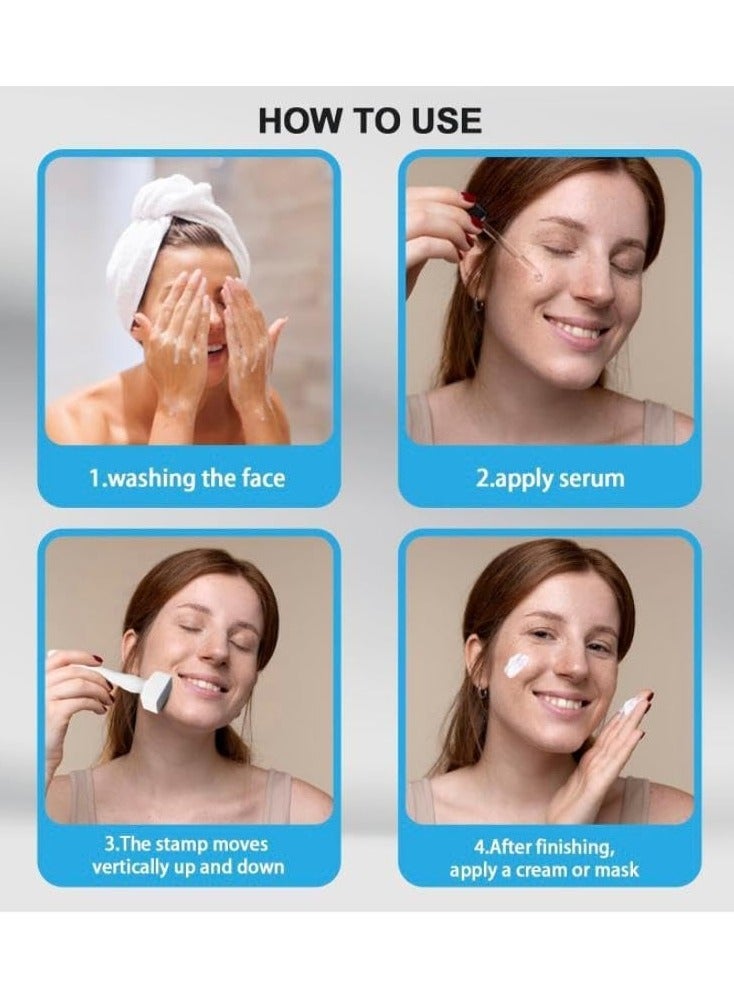 HOW TO USE

1.washing the face

2.apply serum

3.The stamp moves vertically up and down

4.After finishing, apply a cream or mask