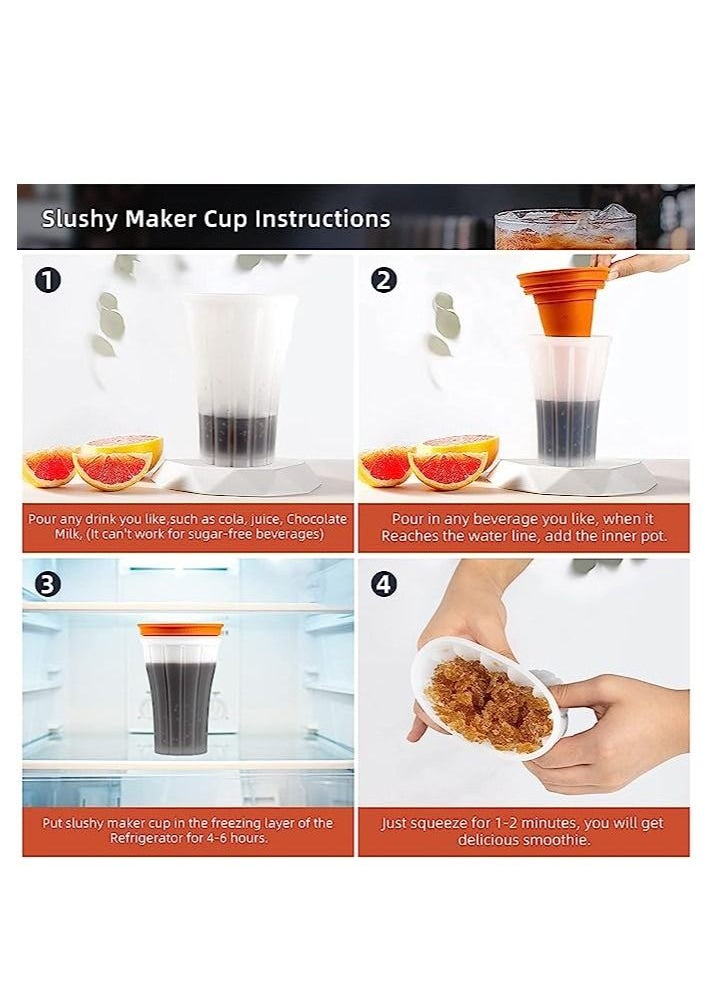 Slushy Maker Cup Instructions

1

Pour any drink you like,such as cola, juice, Chocolate Milk, (It can't work for sugar-free beverages)

2

Pour in any beverage you like, when it Reaches the water line, add the inner pot.

3

Put slushy maker cup in the freezing layer of the Refrigerator for 4-6 hours.

4

Just squeeze for 1-2 minutes, you will get delicious smoothie.