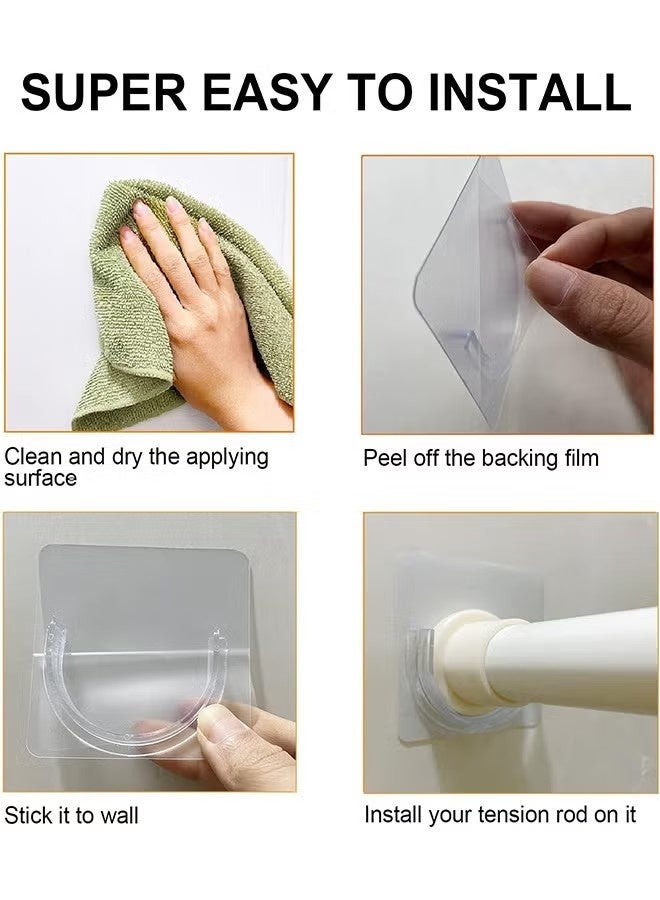 SUPER EASY TO INSTALL

Clean and dry the applying surface

Peel off the backing film

Stick it to wall

Install your tension rod on it